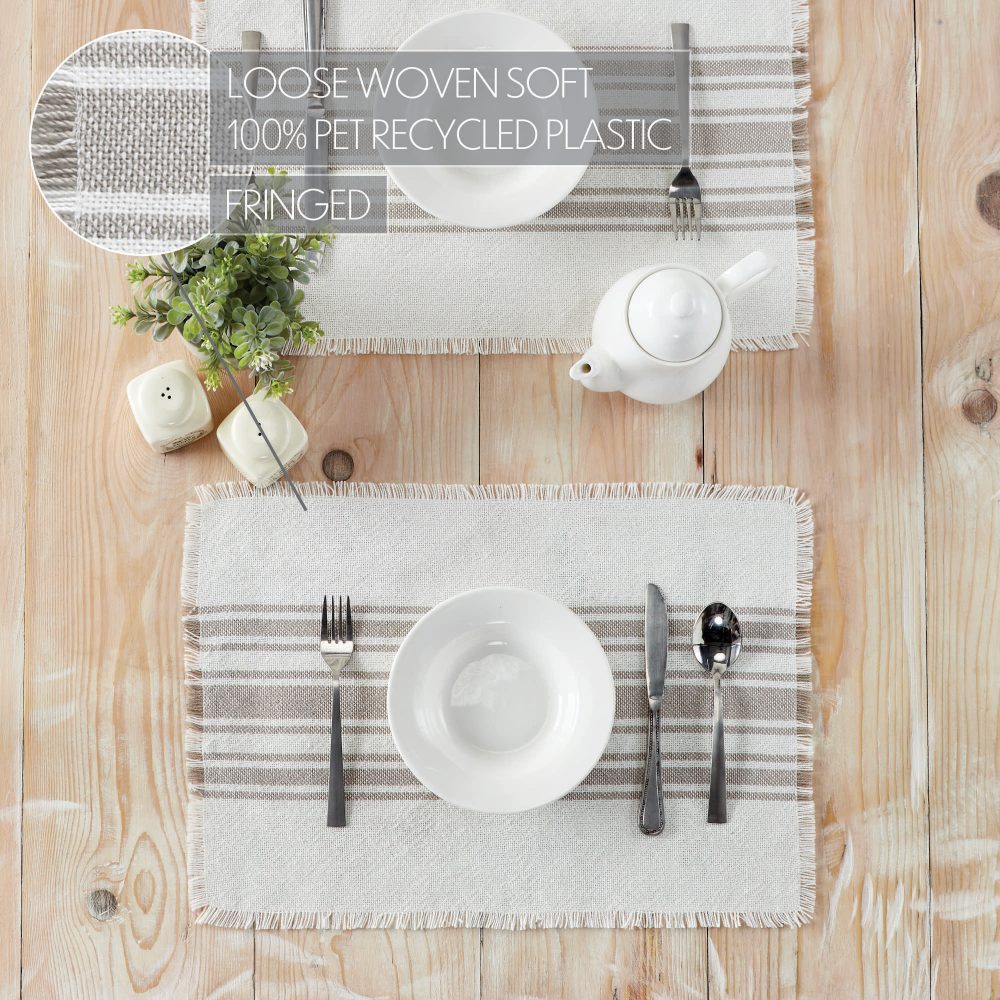 LOOSE WOVEN SOFT
100% PET RECYCLED PLASTIC
FRINGED