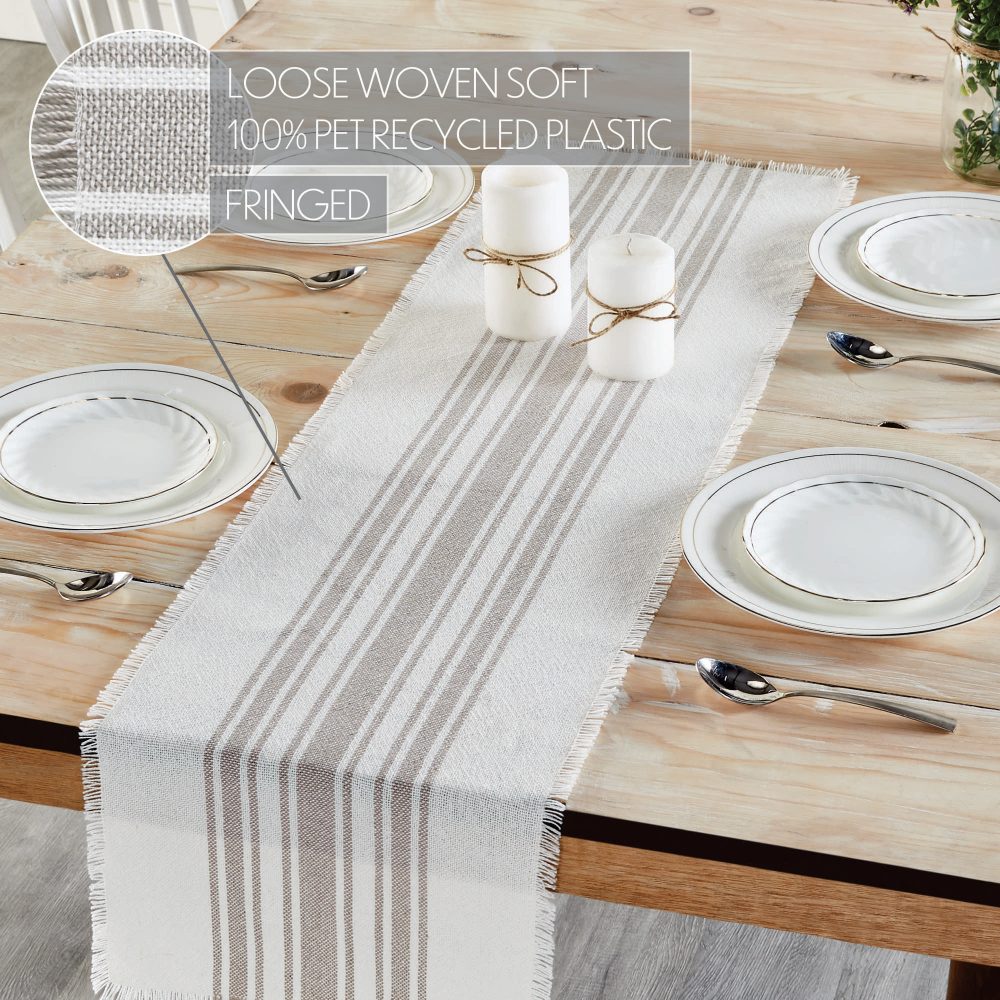 LOOSE WOVEN SOFT
100% PET RECYCLED PLASTIC

FRINGED