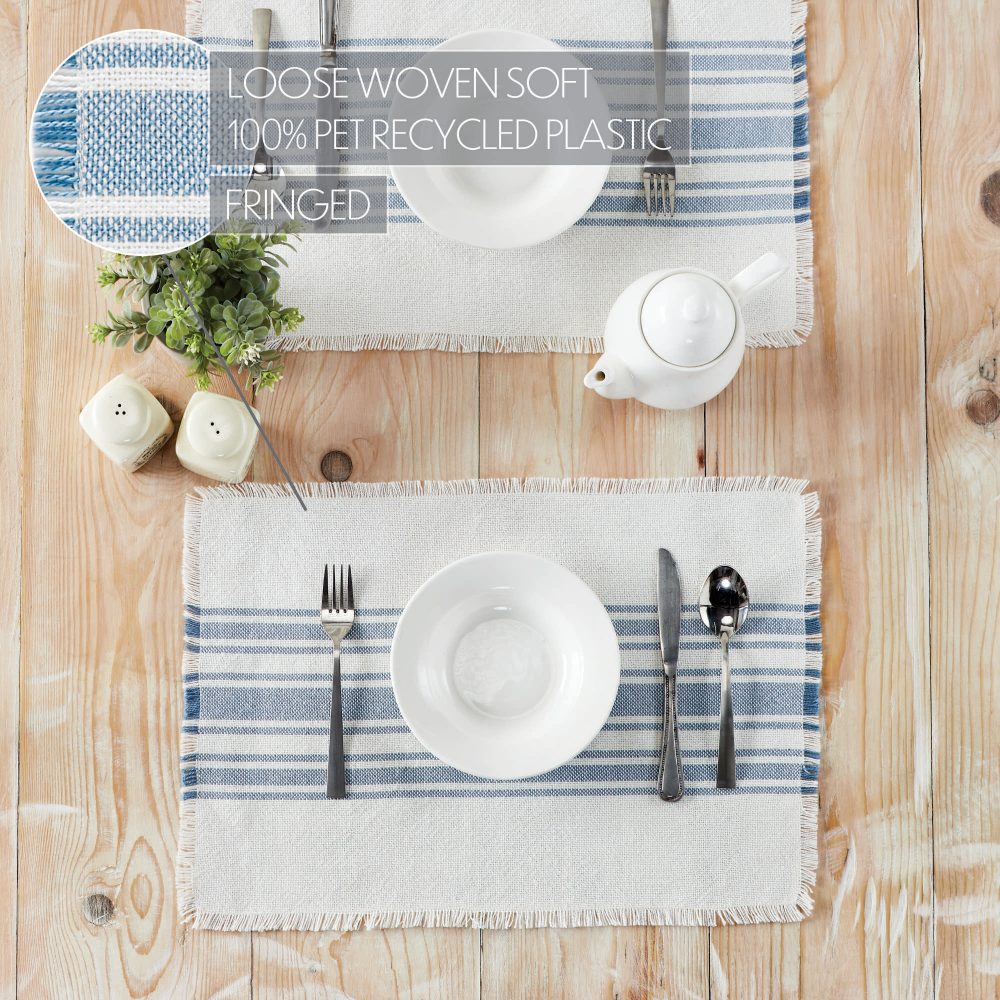 LOOSE WOVEN SOFT
100% PET RECYCLED PLASTIC
FRINGED