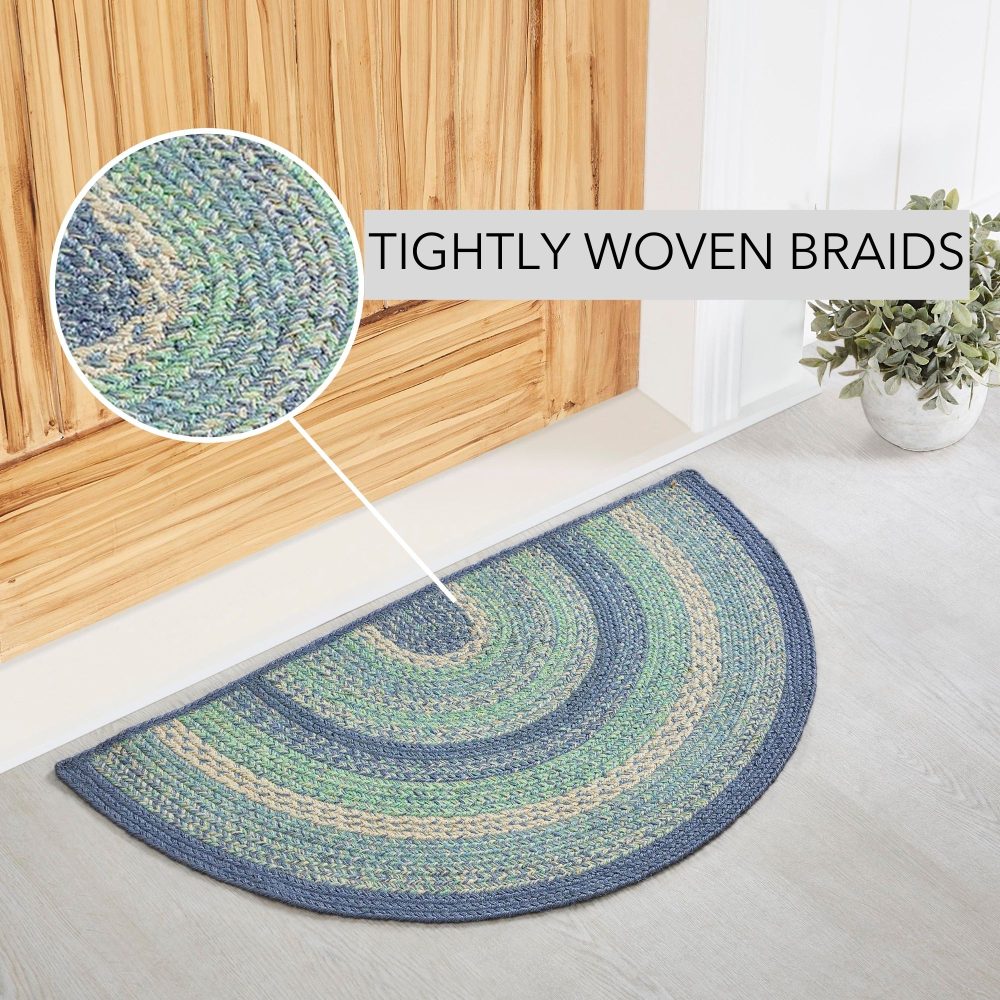 TIGHTLY WOVEN BRAIDS