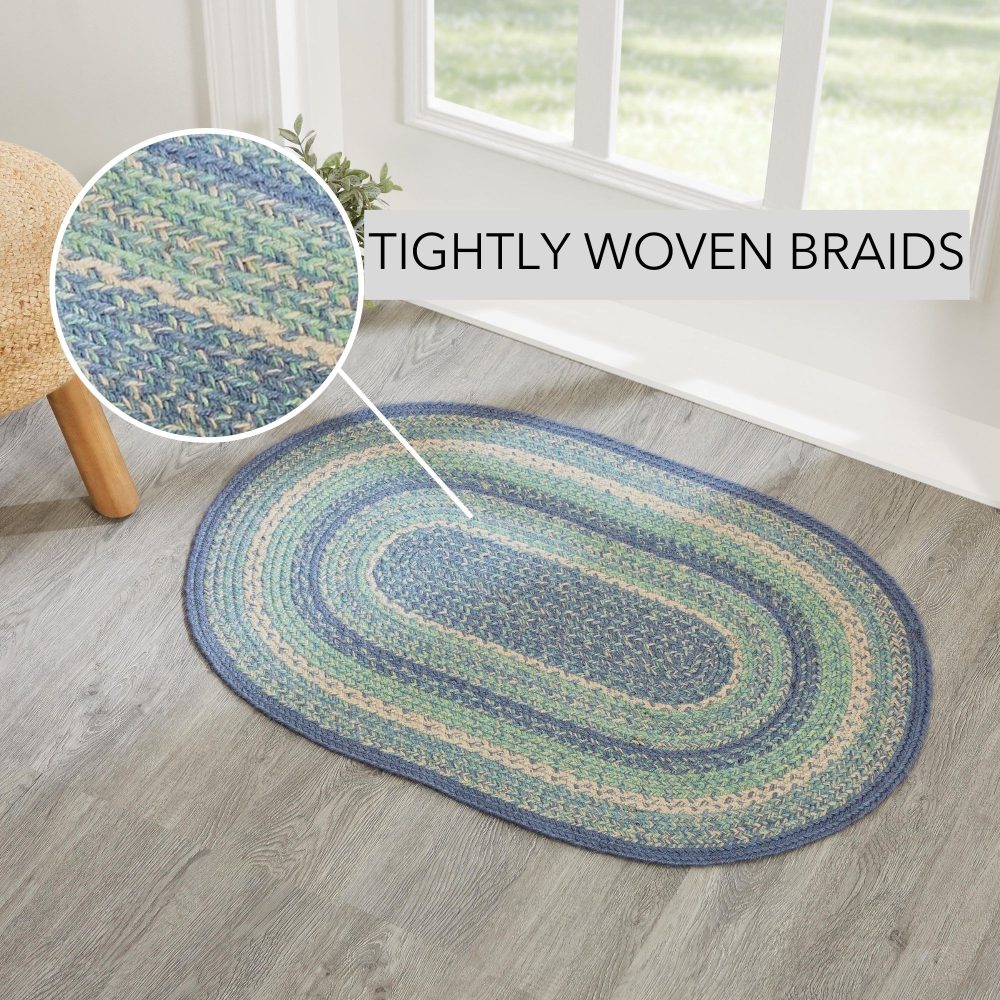 TIGHTLY WOVEN BRAIDS