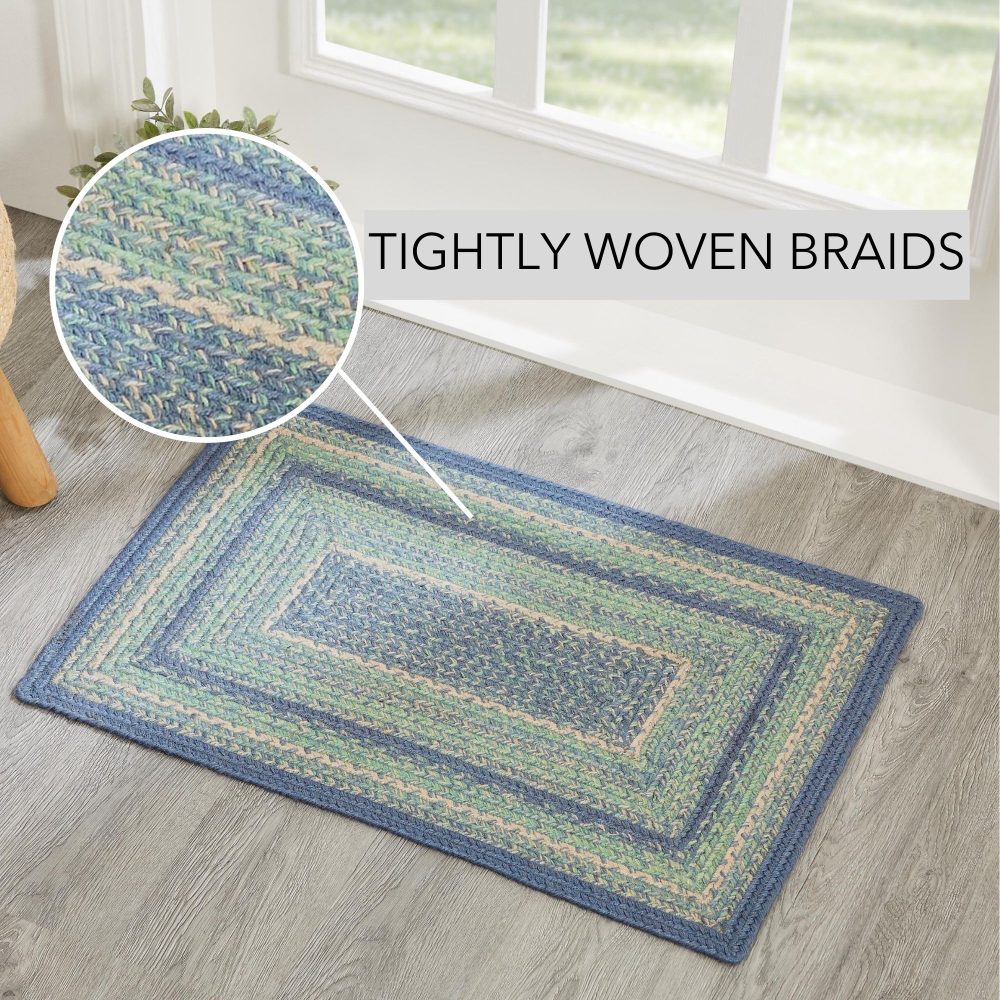 TIGHTLY WOVEN BRAIDS