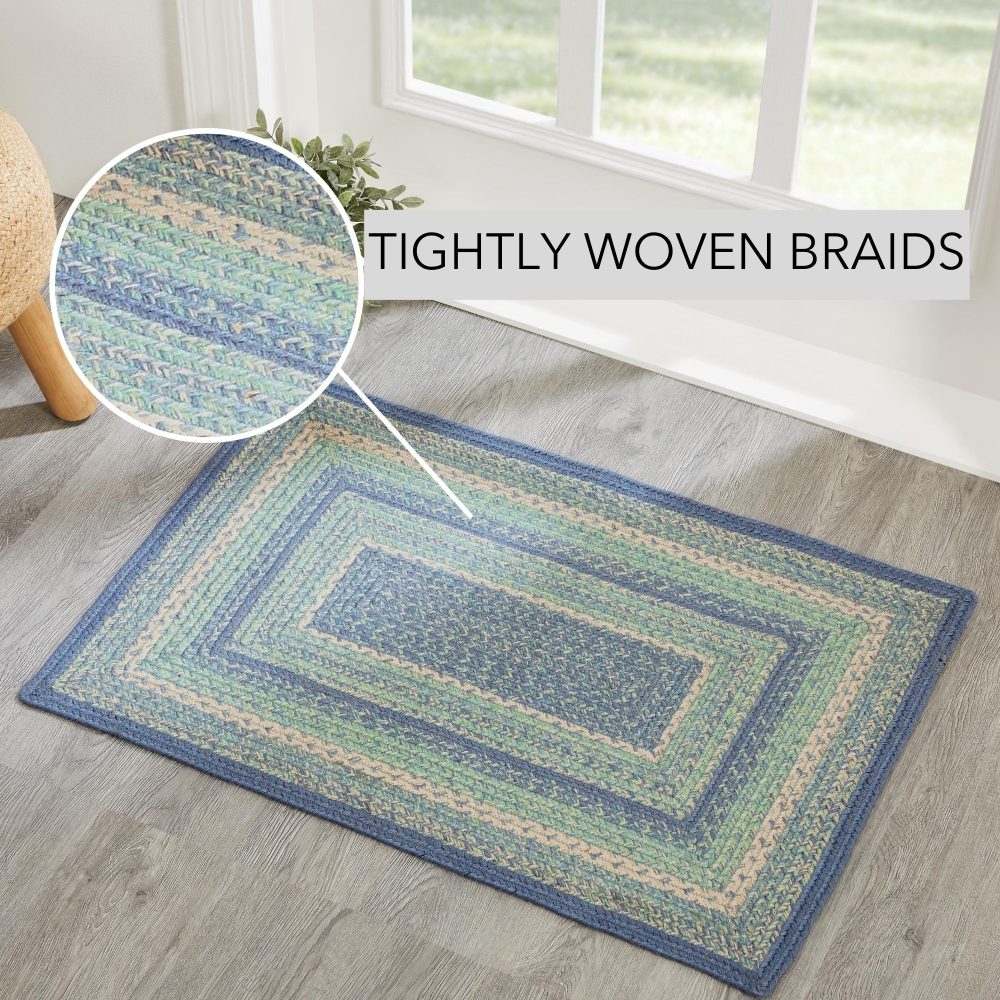 TIGHTLY WOVEN BRAIDS