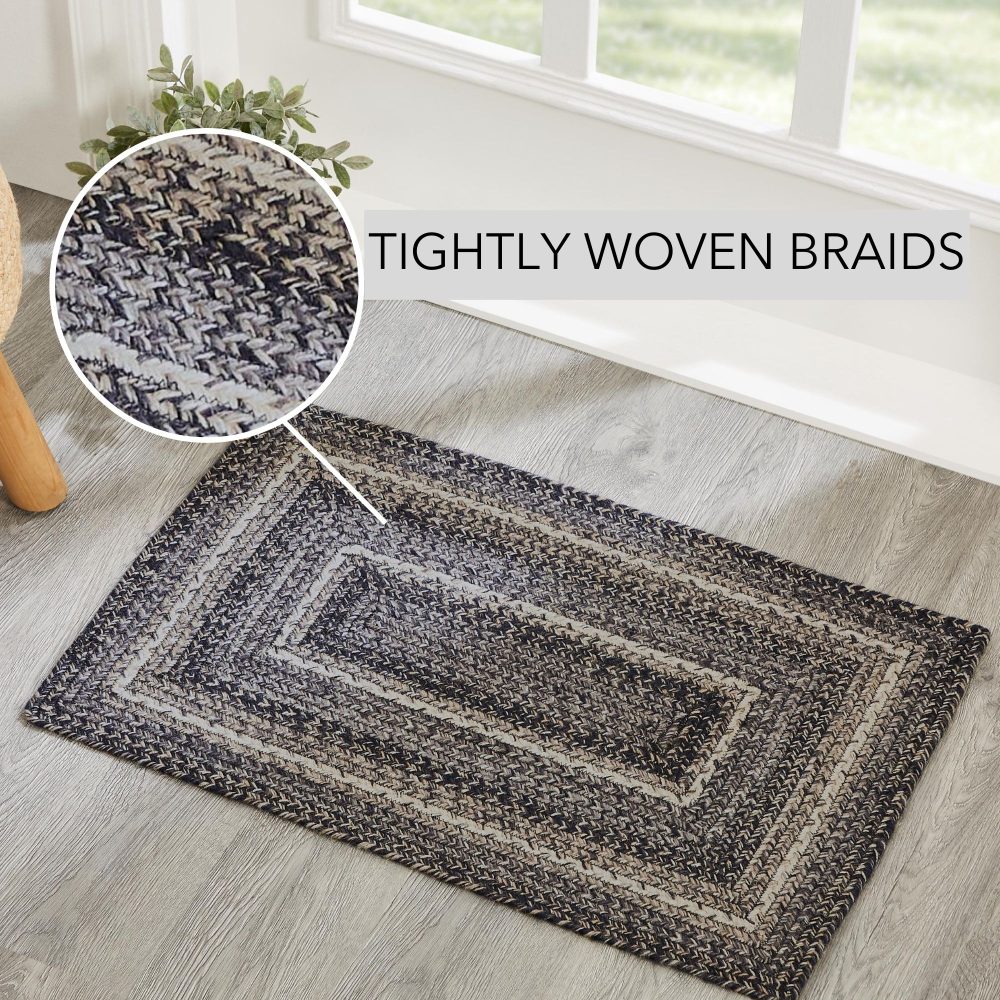 TIGHTLY WOVEN BRAIDS