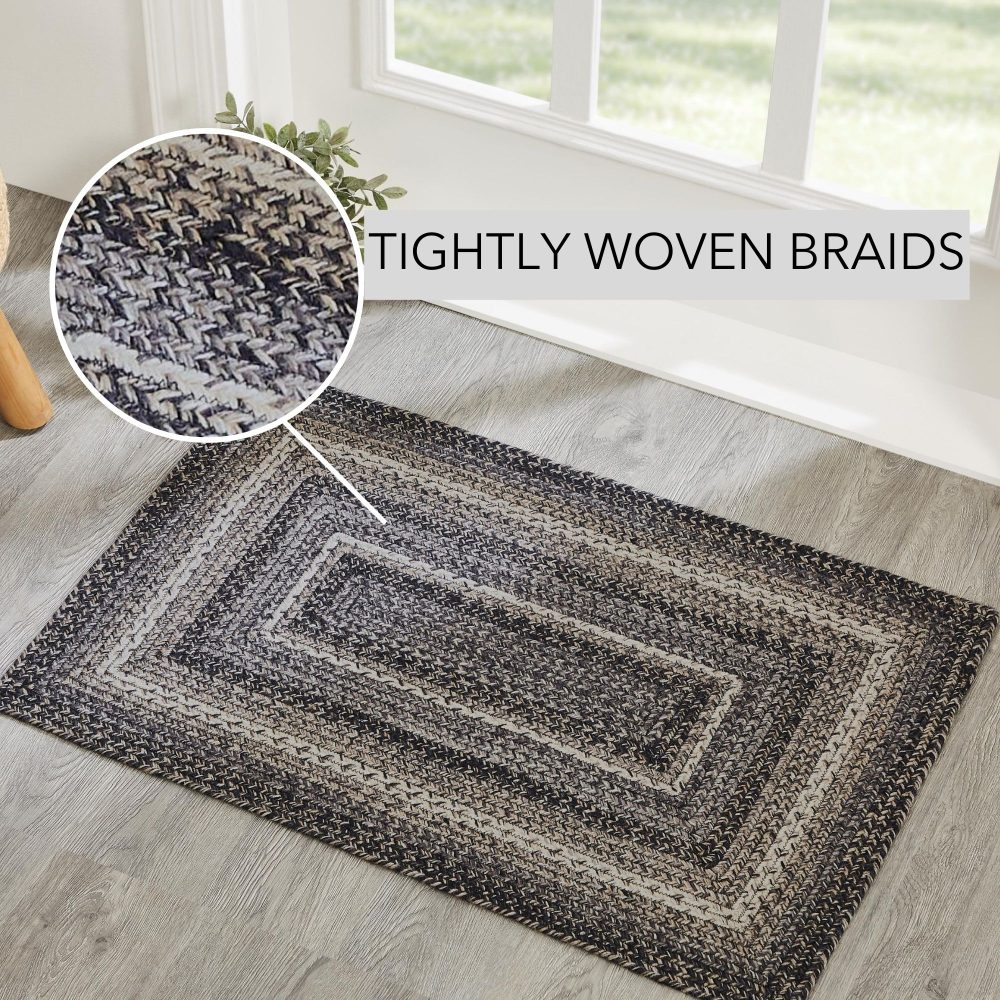 TIGHTLY WOVEN BRAIDS