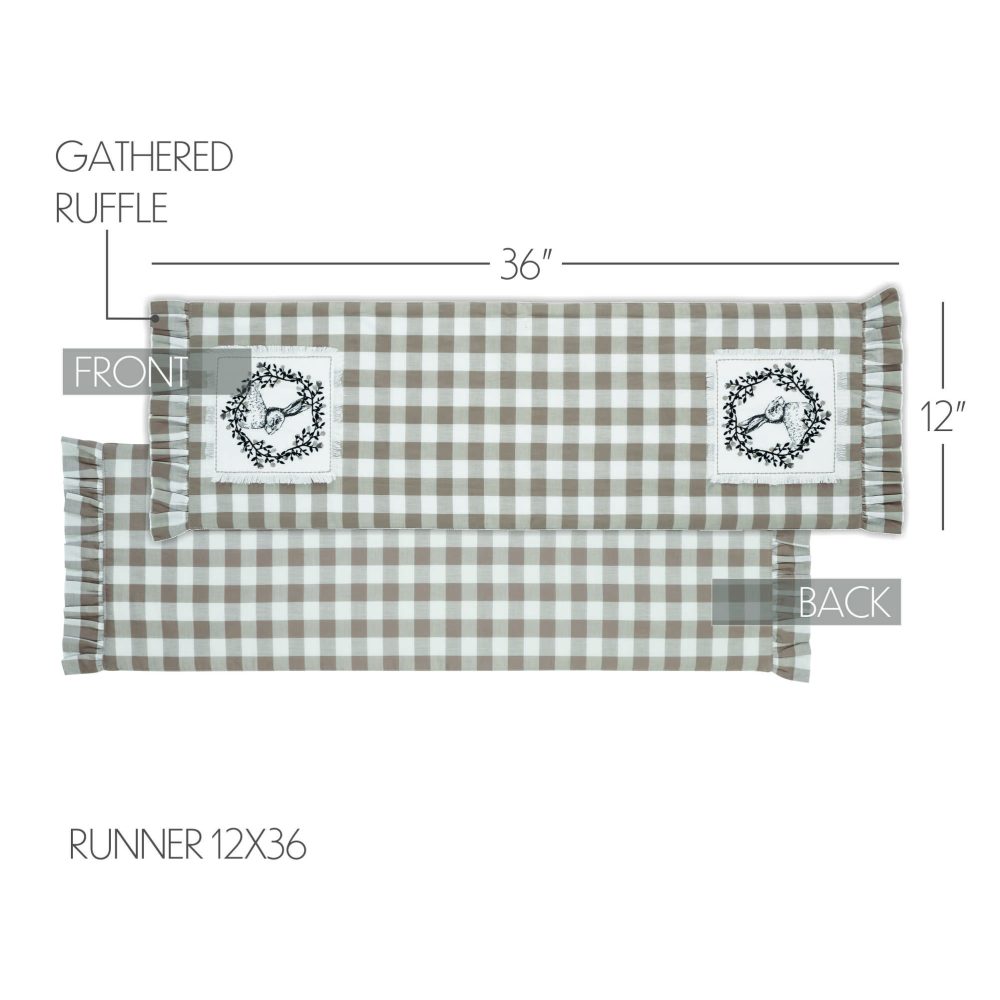 GATHERED RUFFLE

36"

FRONT

12"

BACK

RUNNER 12X36