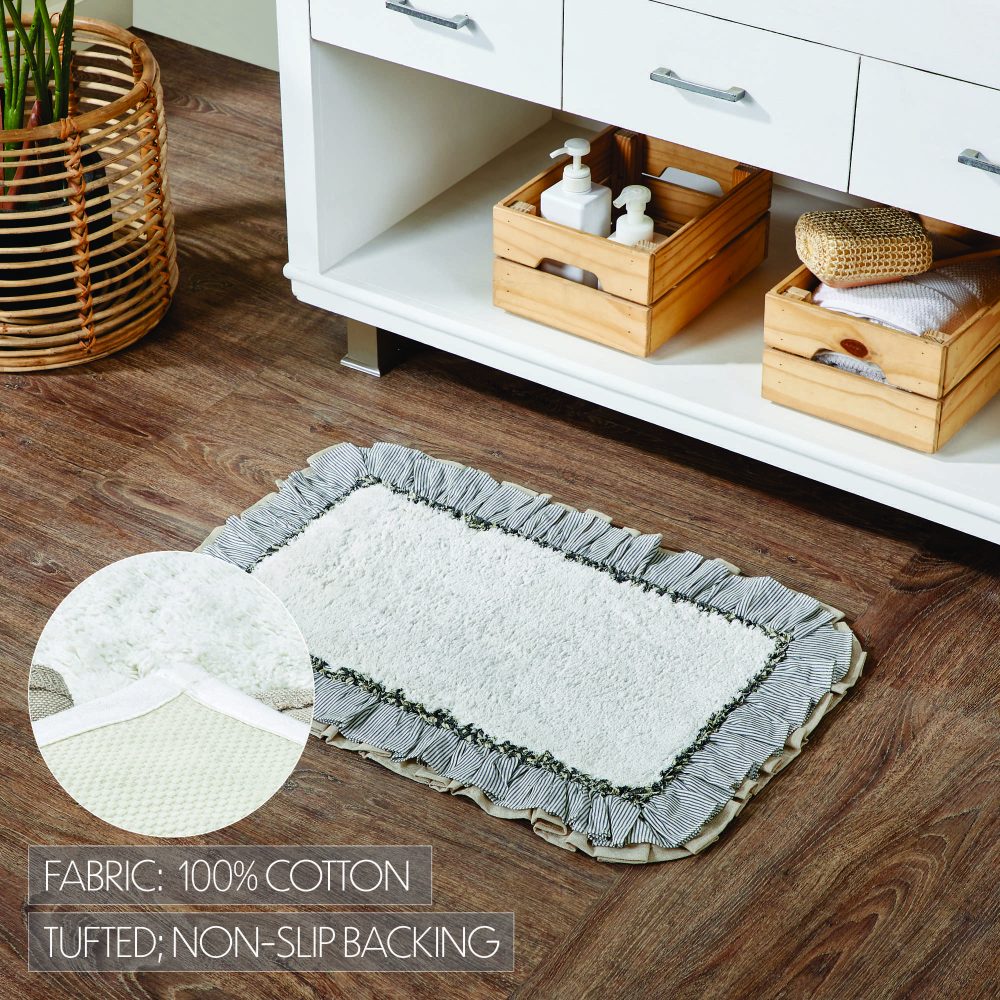 FABRIC: 100% COTTON

TUFTED; NON-SLIP BACKING