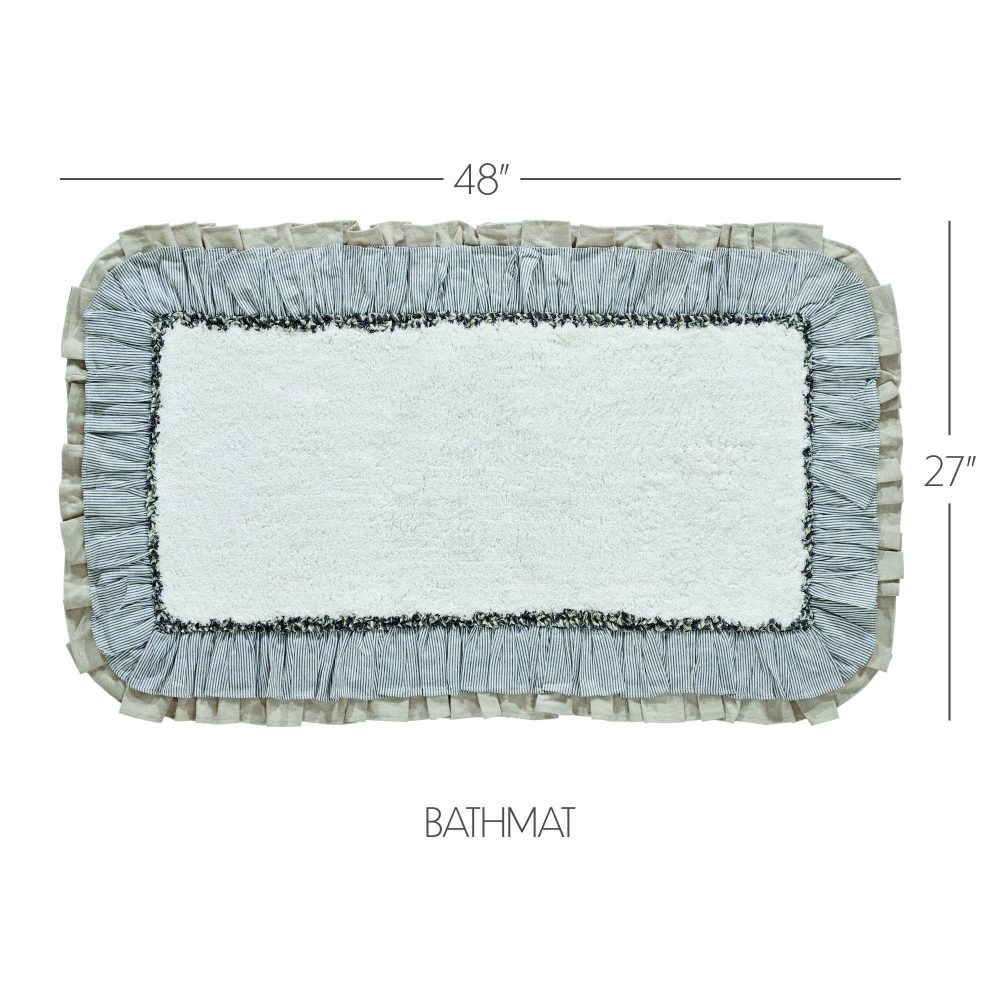 48″

27″

BATHMAT