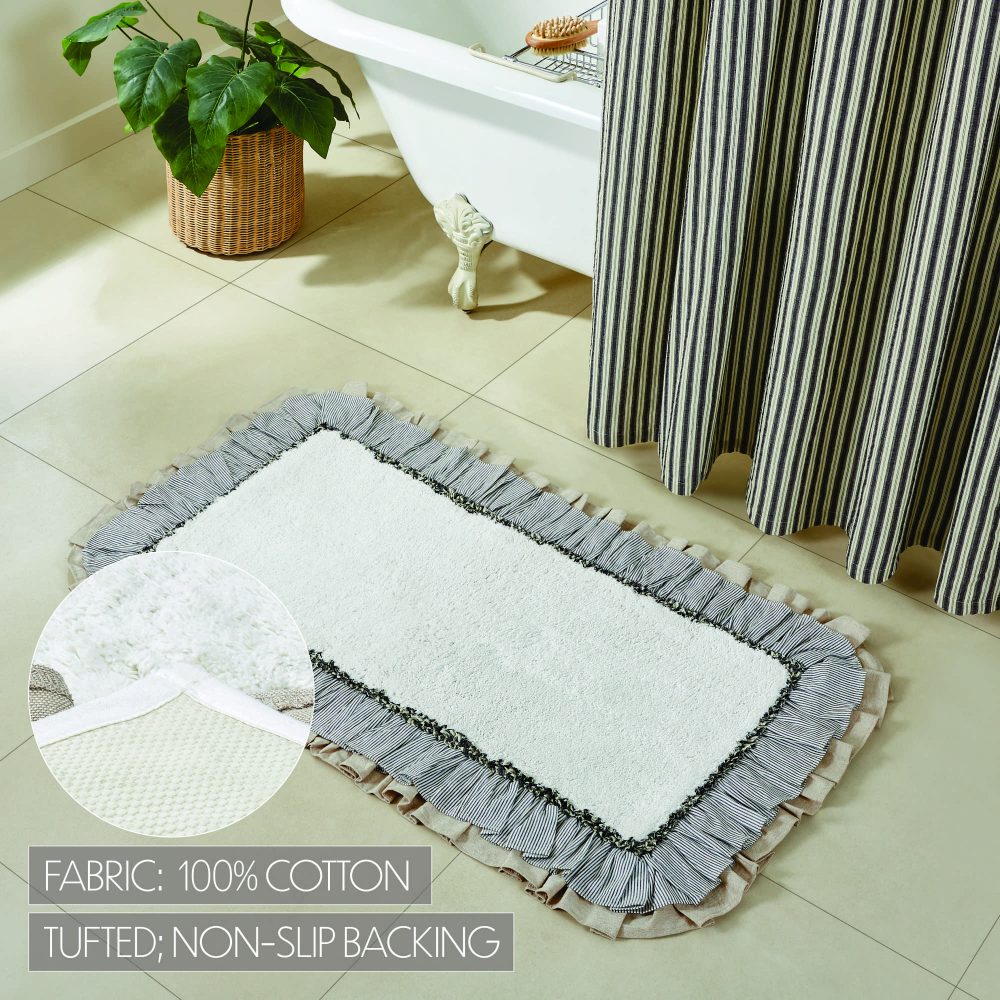 FABRIC: 100% COTTON

TUFTED; NON-SLIP BACKING