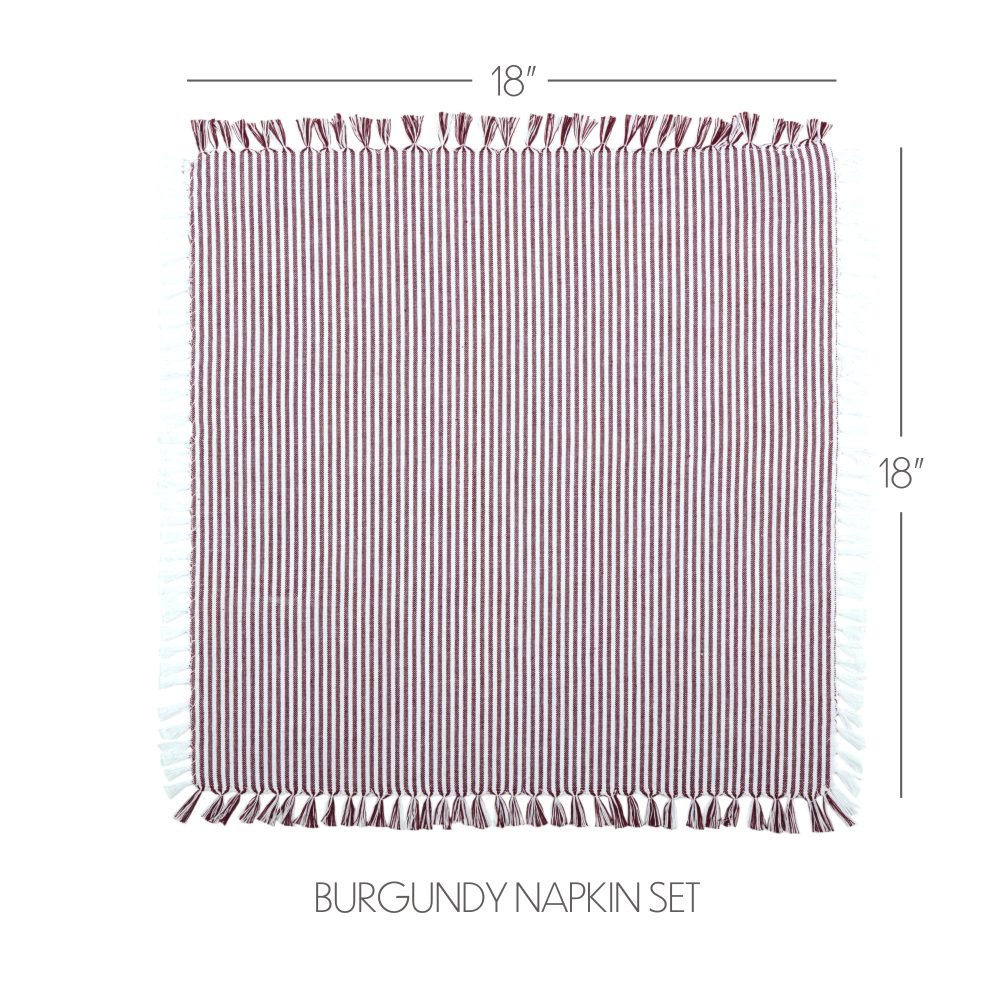 18"

18"

BURGUNDY NAPKIN SET