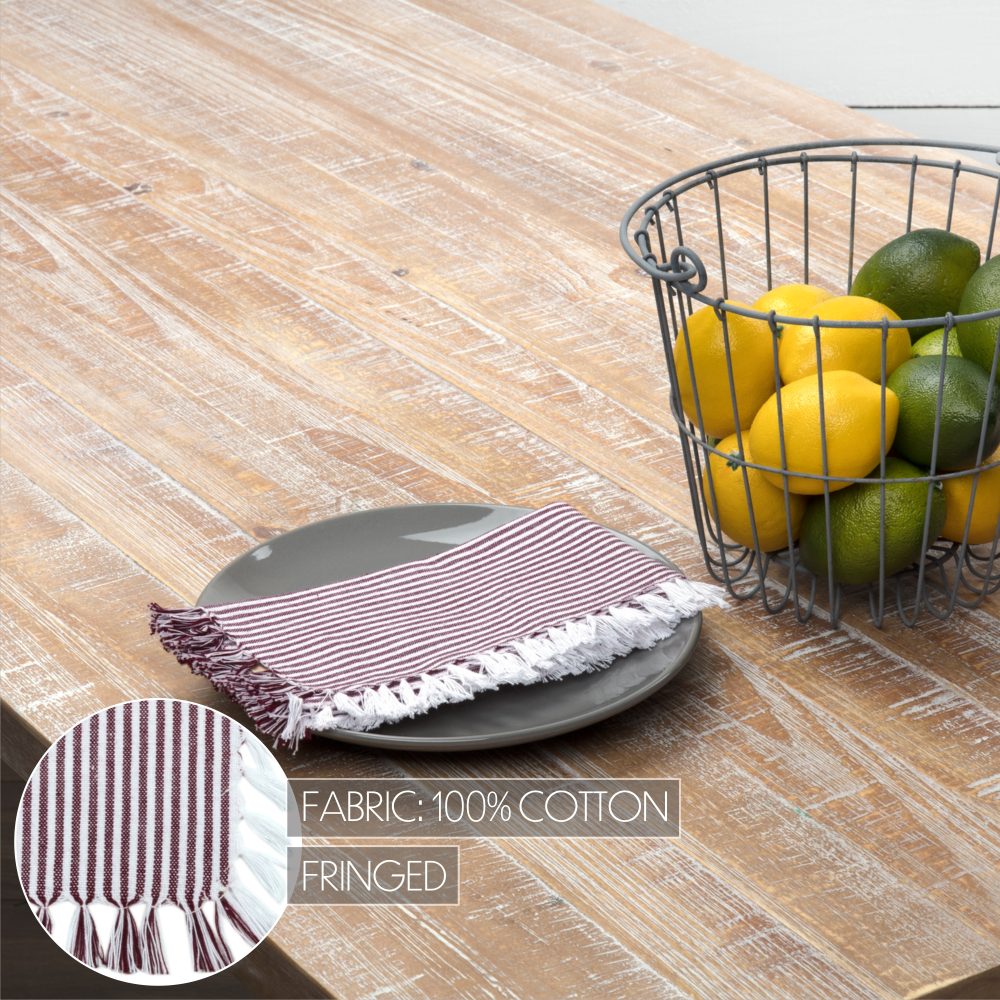 FABRIC: 100% COTTON

FRINGED