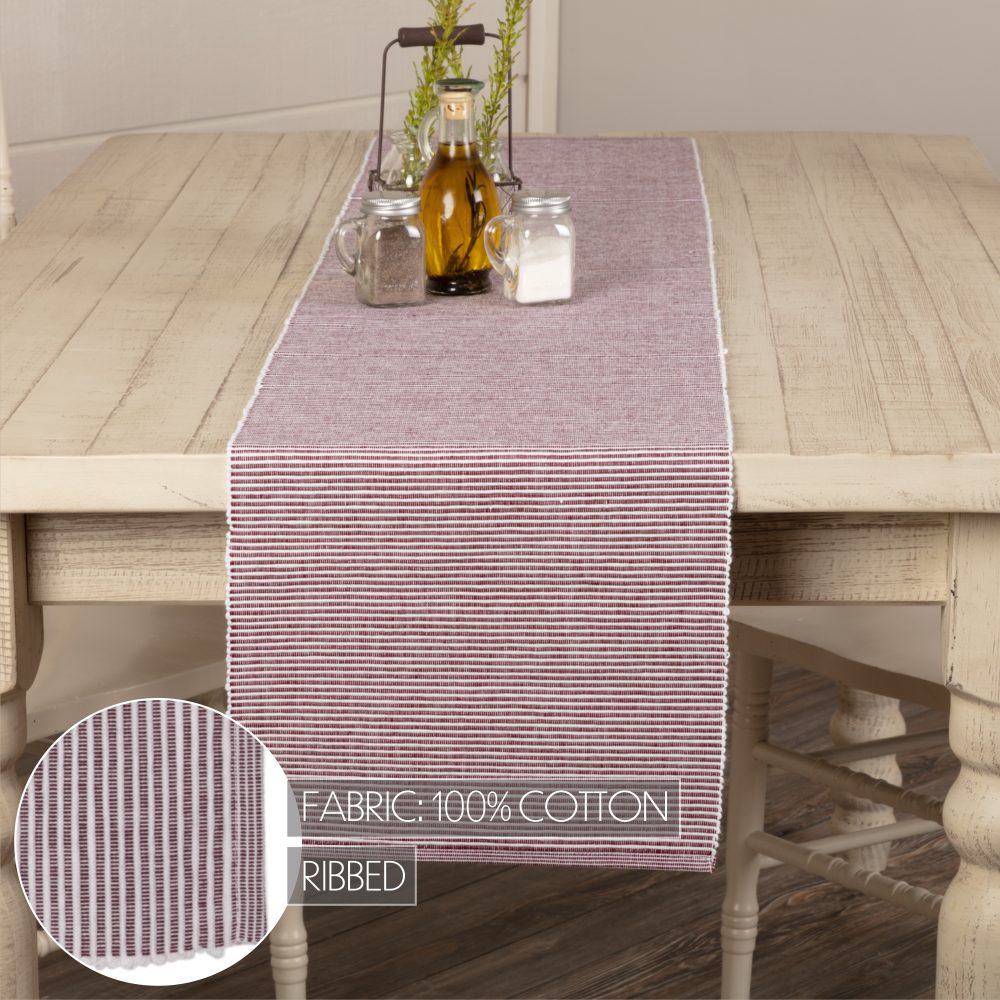 FABRIC: 100% COTTON

RIBBED