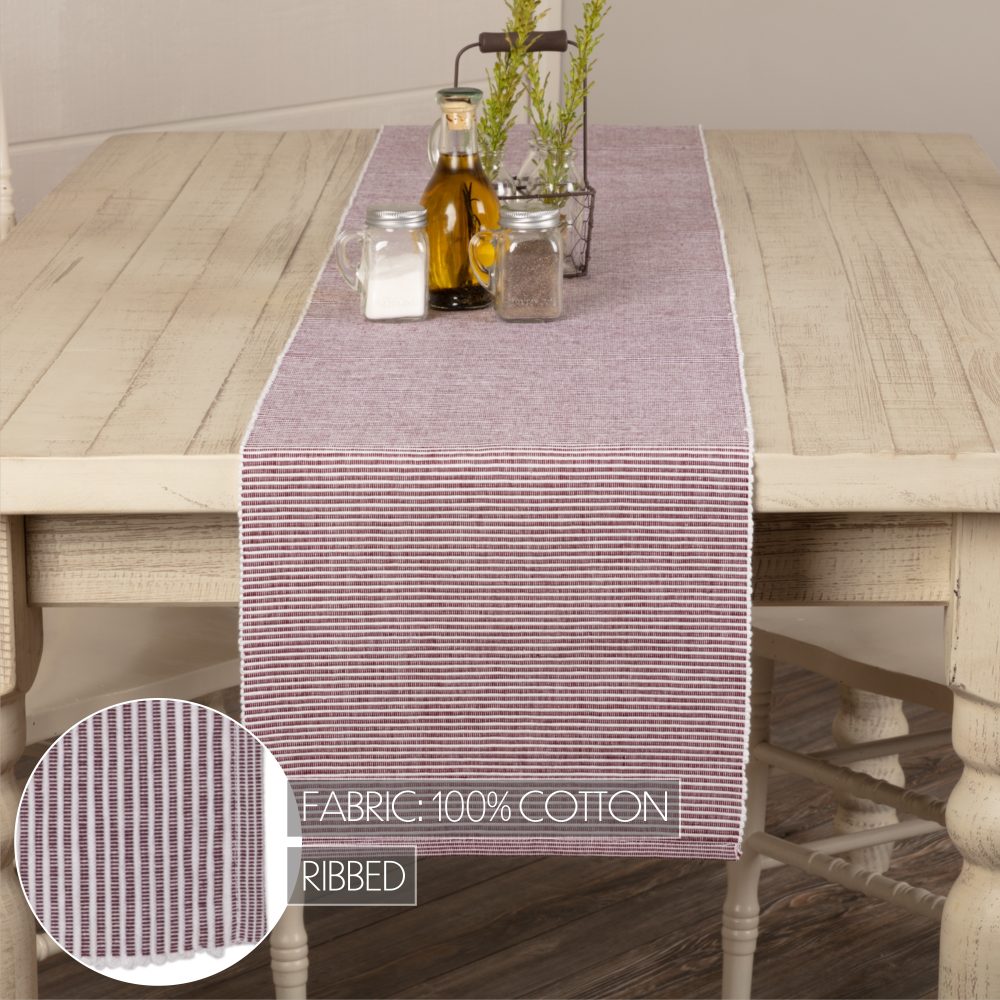 FABRIC: 100% COTTON

RIBBED