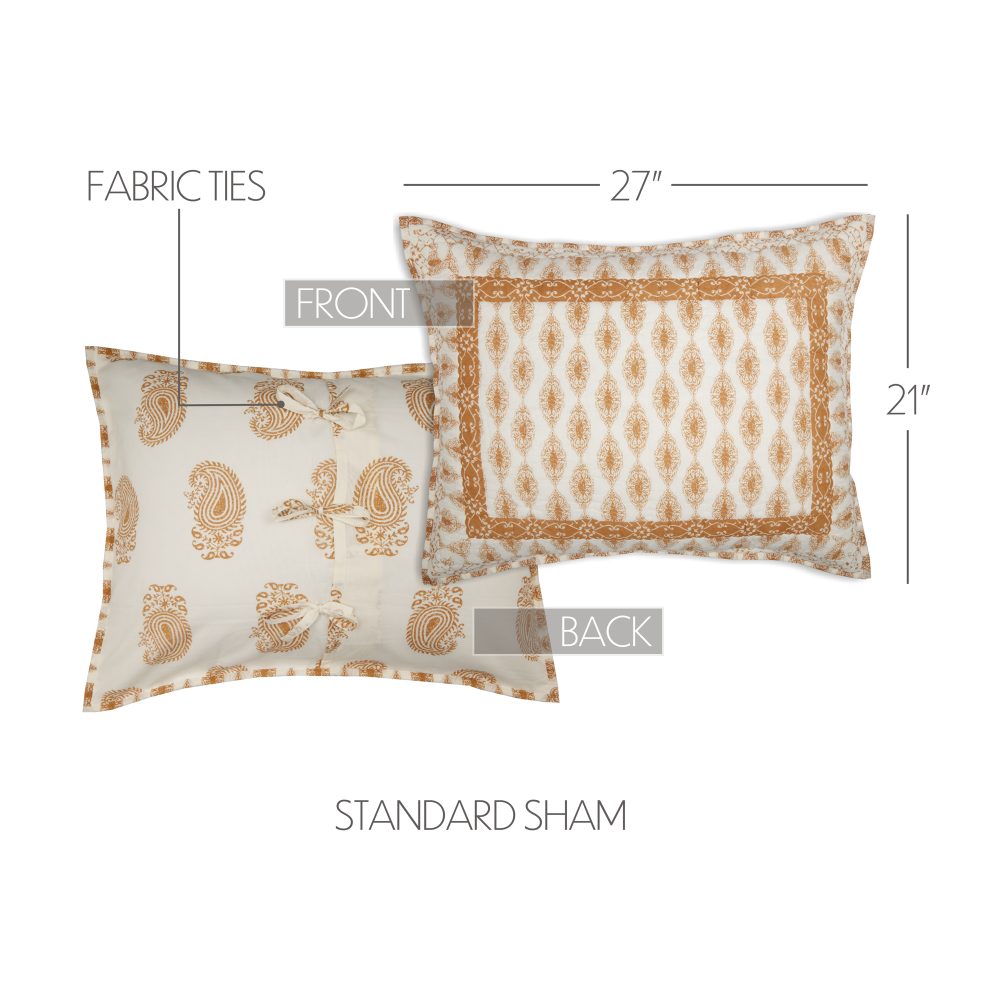 FABRIC TIES

27"

FRONT

21"

BACK

STANDARD SHAM