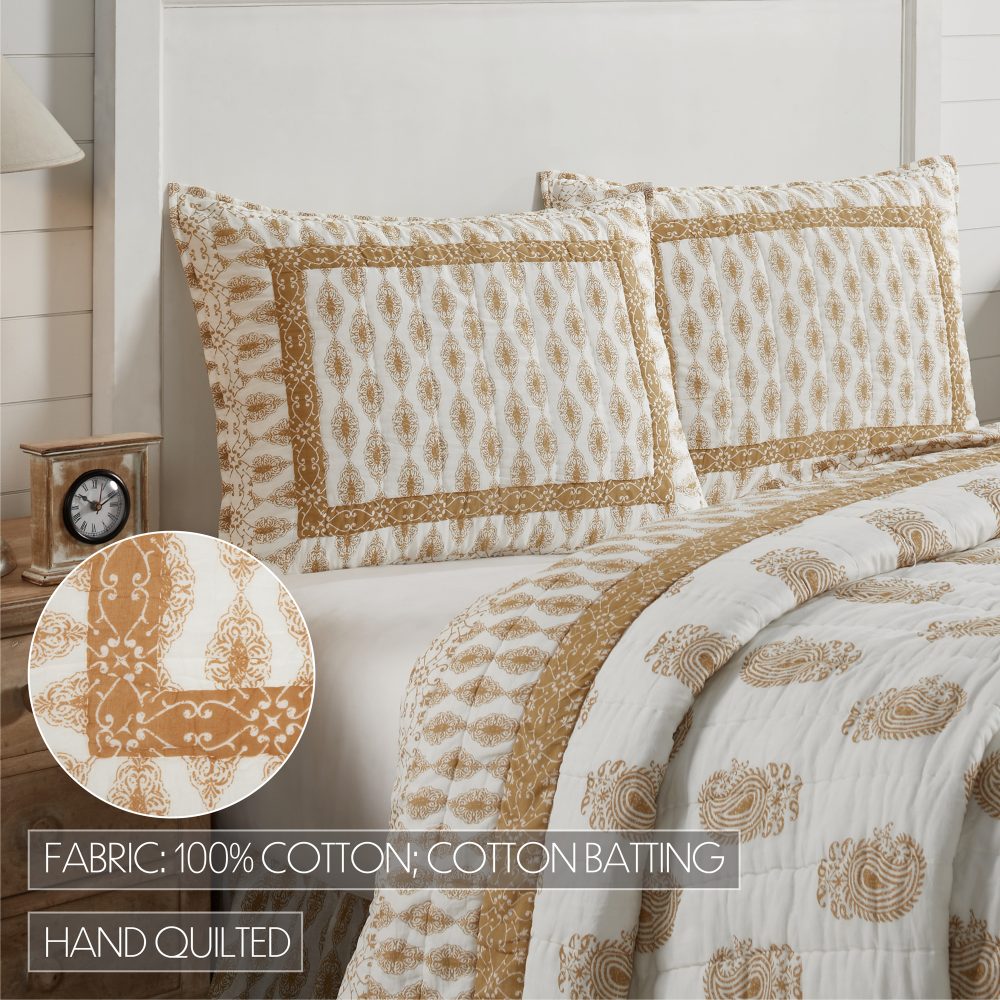 FABRIC: 100% COTTON; COTTON BATTING

HAND QUILTED