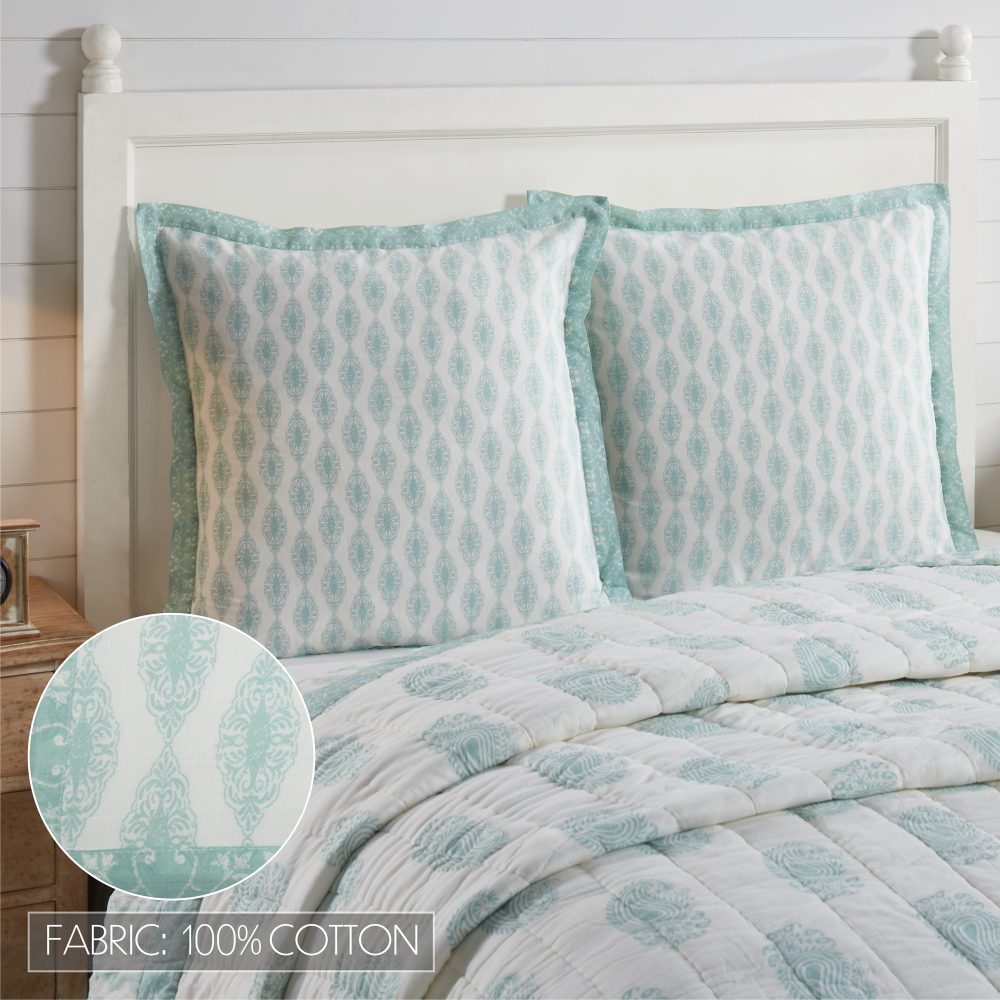 FABRIC: 100% COTTON