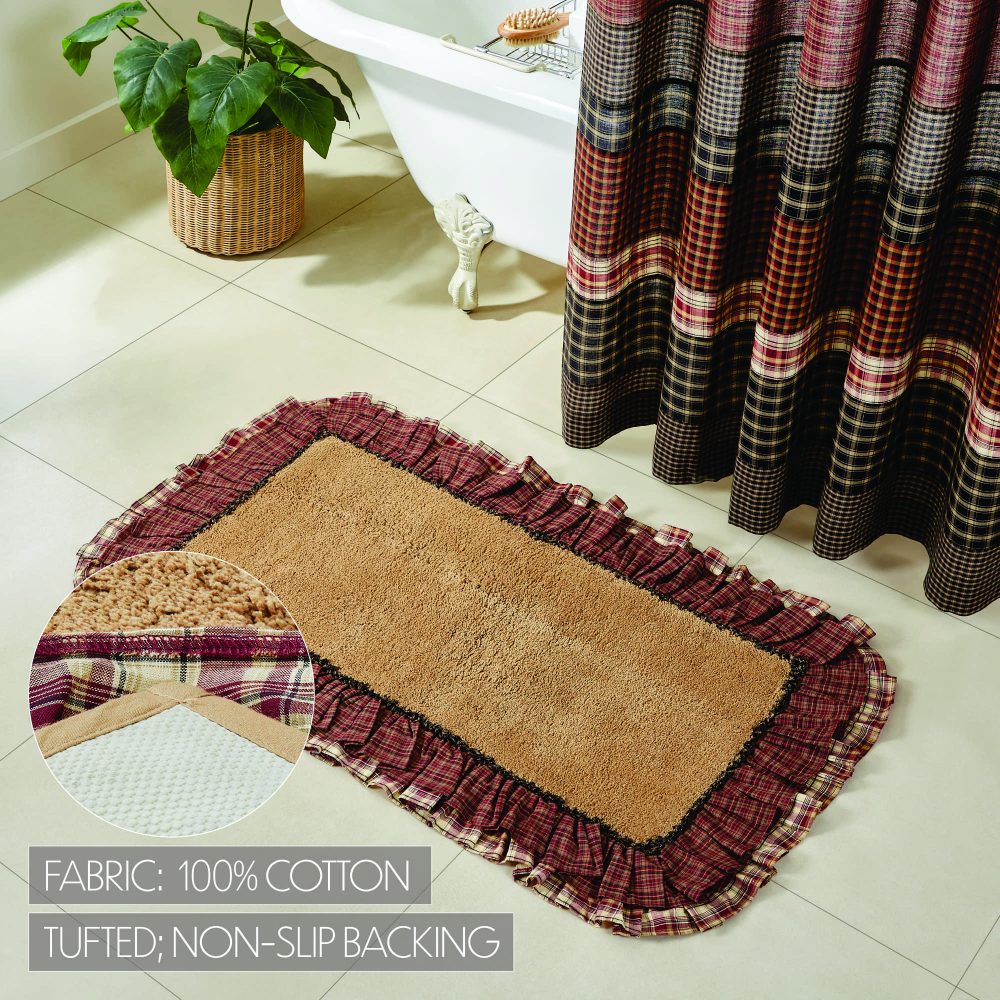 FABRIC: 100% COTTON

TUFTED; NON-SLIP BACKING