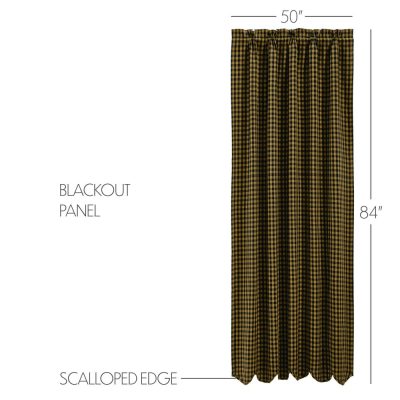 50"

BLACKOUT
PANEL

84"

SCALLOPED EDGE