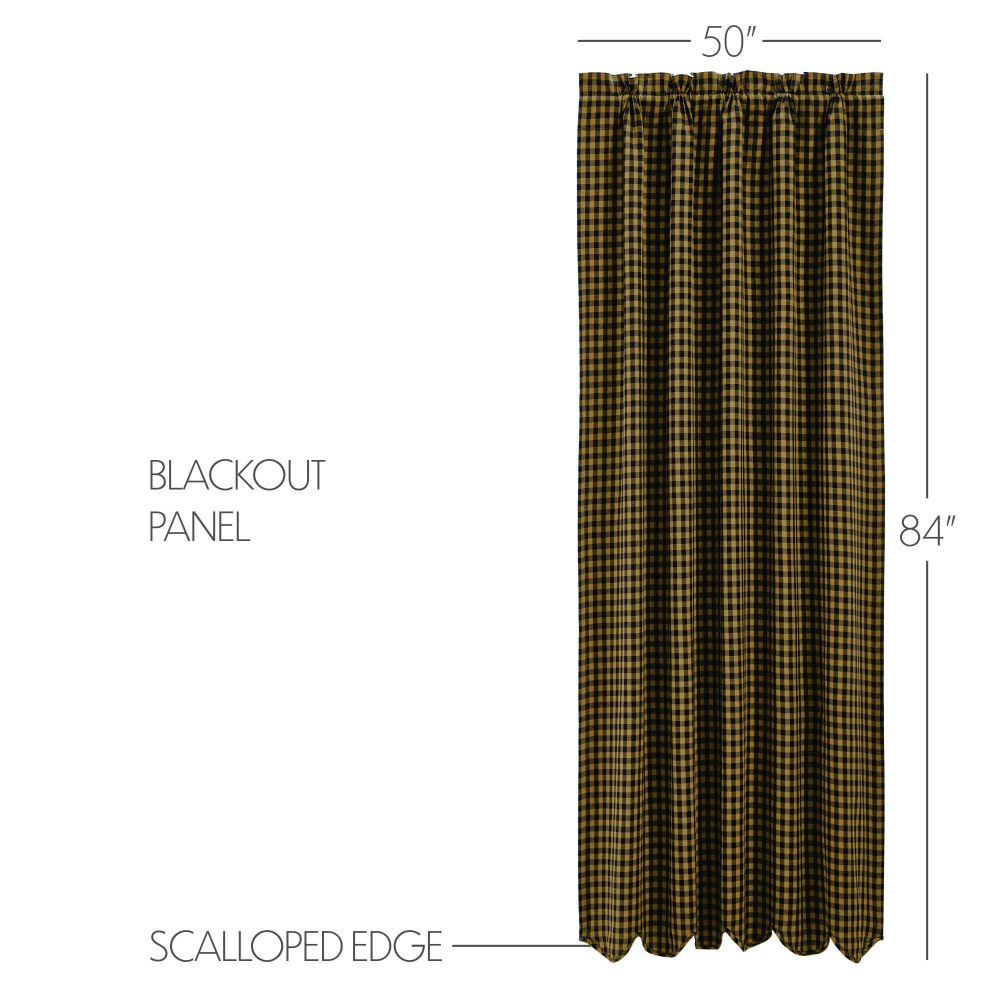 50″

BLACKOUT PANEL

84″

SCALLOPED EDGE