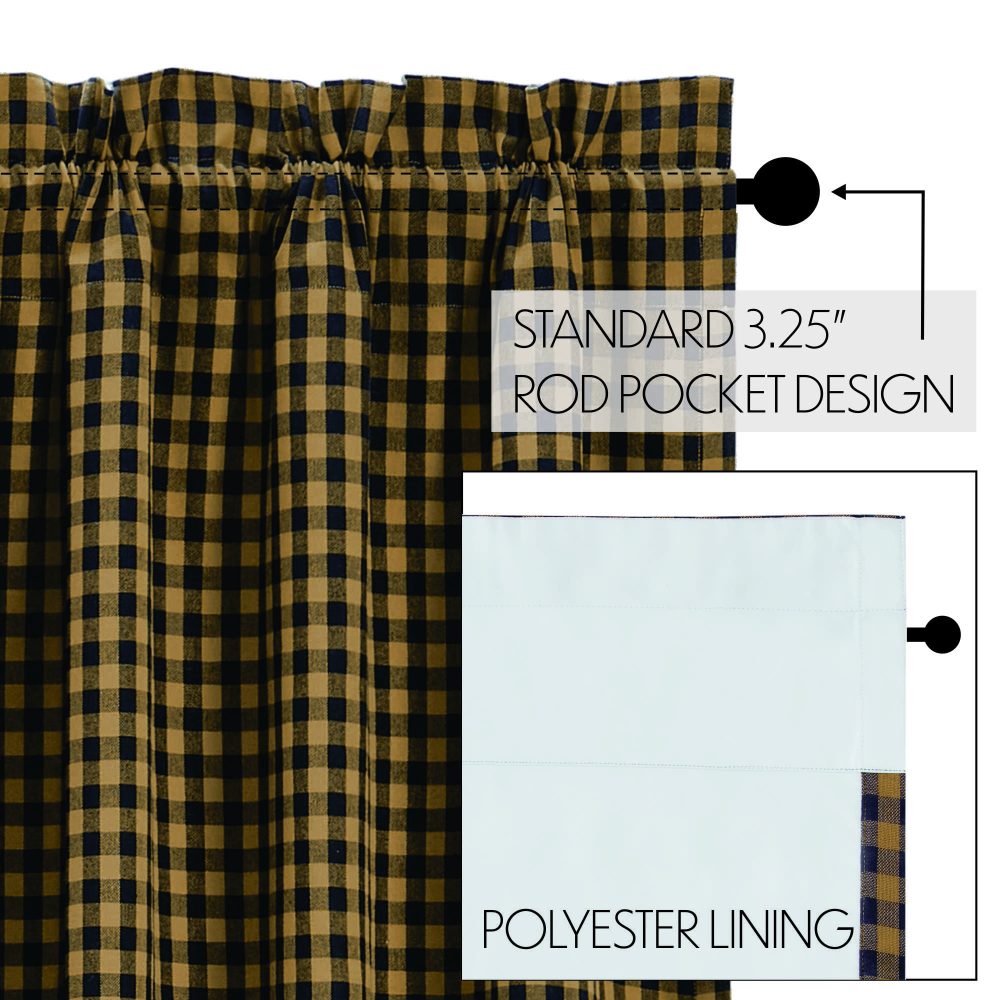 STANDARD 3.25"
ROD POCKET DESIGN

POLYESTER LINING