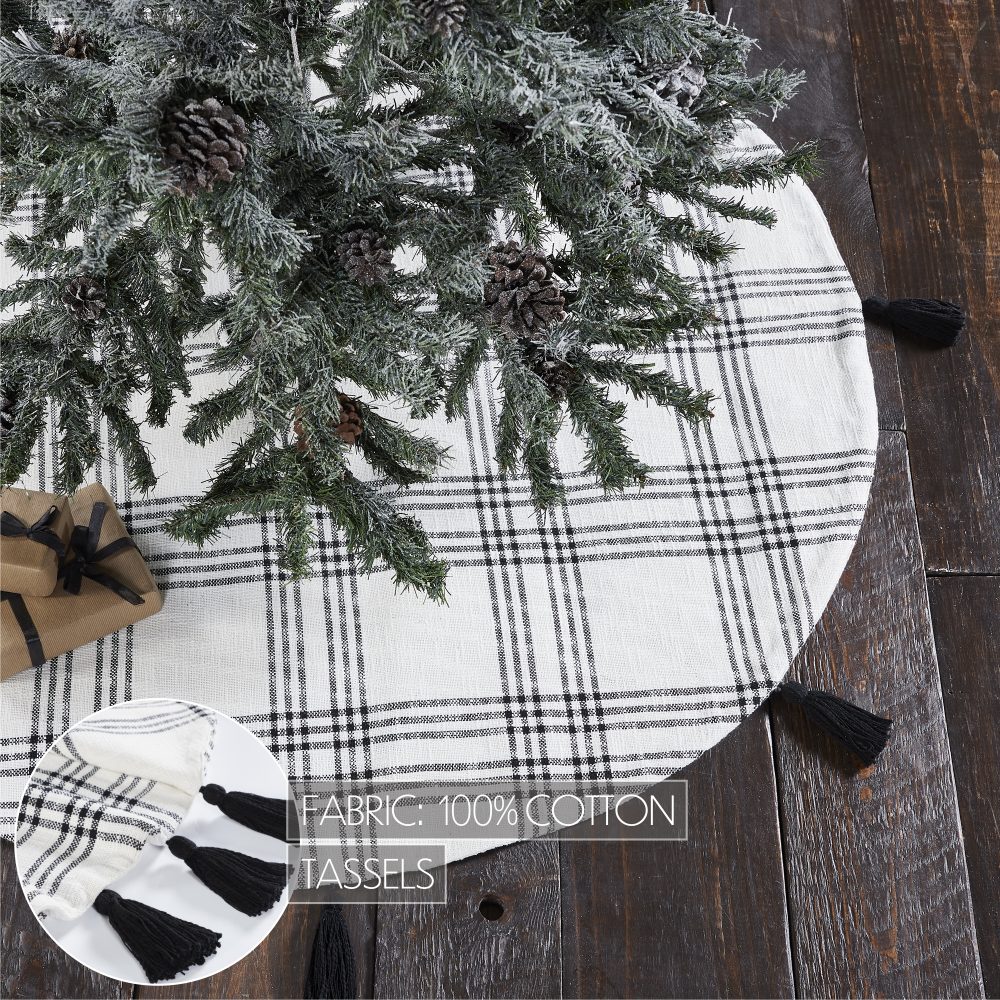 FABRIC: 100% COTTON
TASSELS