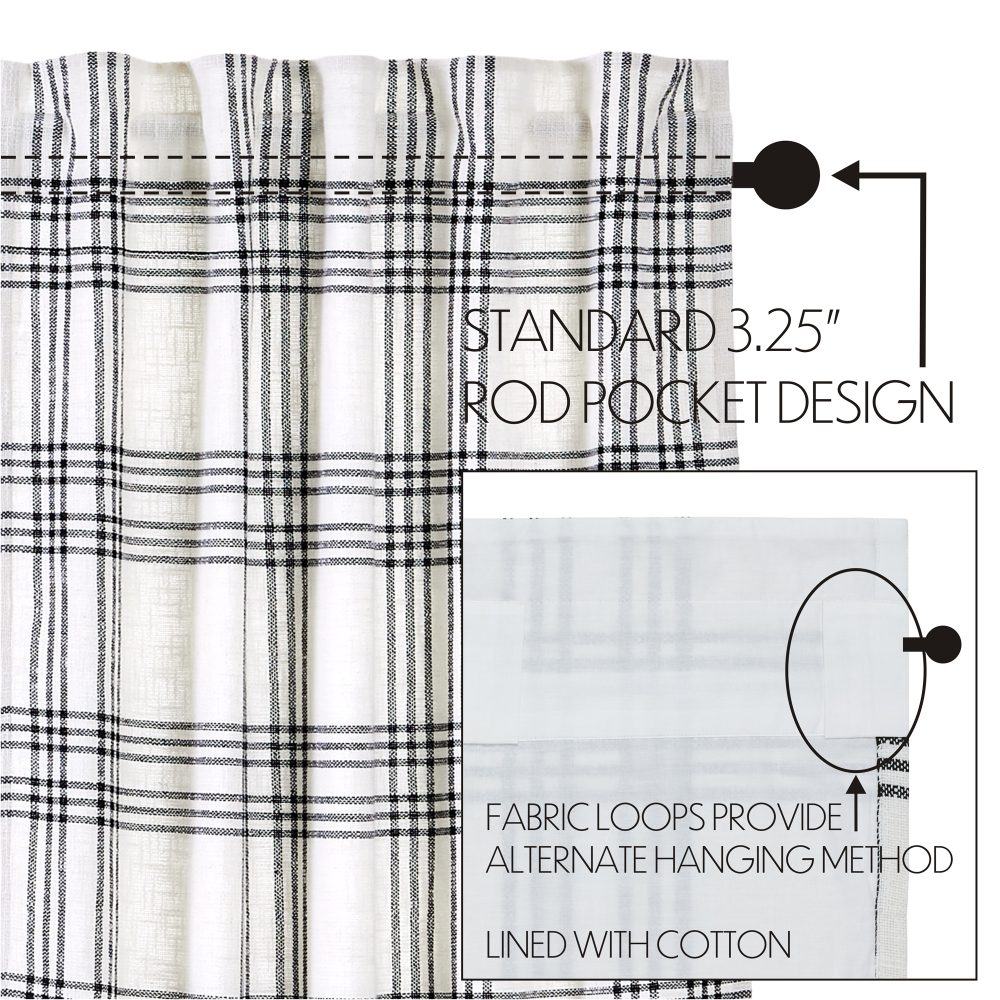 STANDARD 3.25"
ROD POCKET DESIGN

FABRIC LOOPS PROVIDE
ALTERNATE HANGING METHOD

LINED WITH COTTON