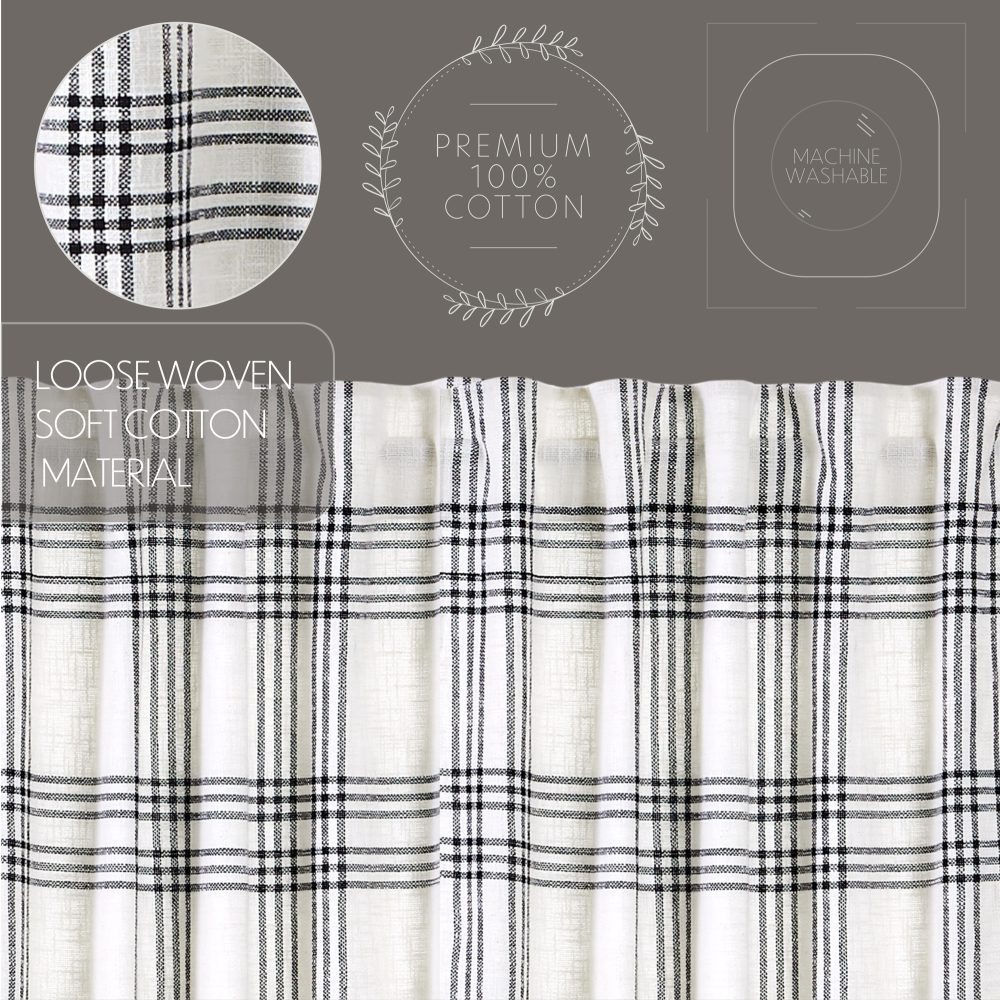 PREMIUM
100%
COTTON

MACHINE
WASHABLE

LOOSE WOVEN
SOFT COTTON
MATERIAL