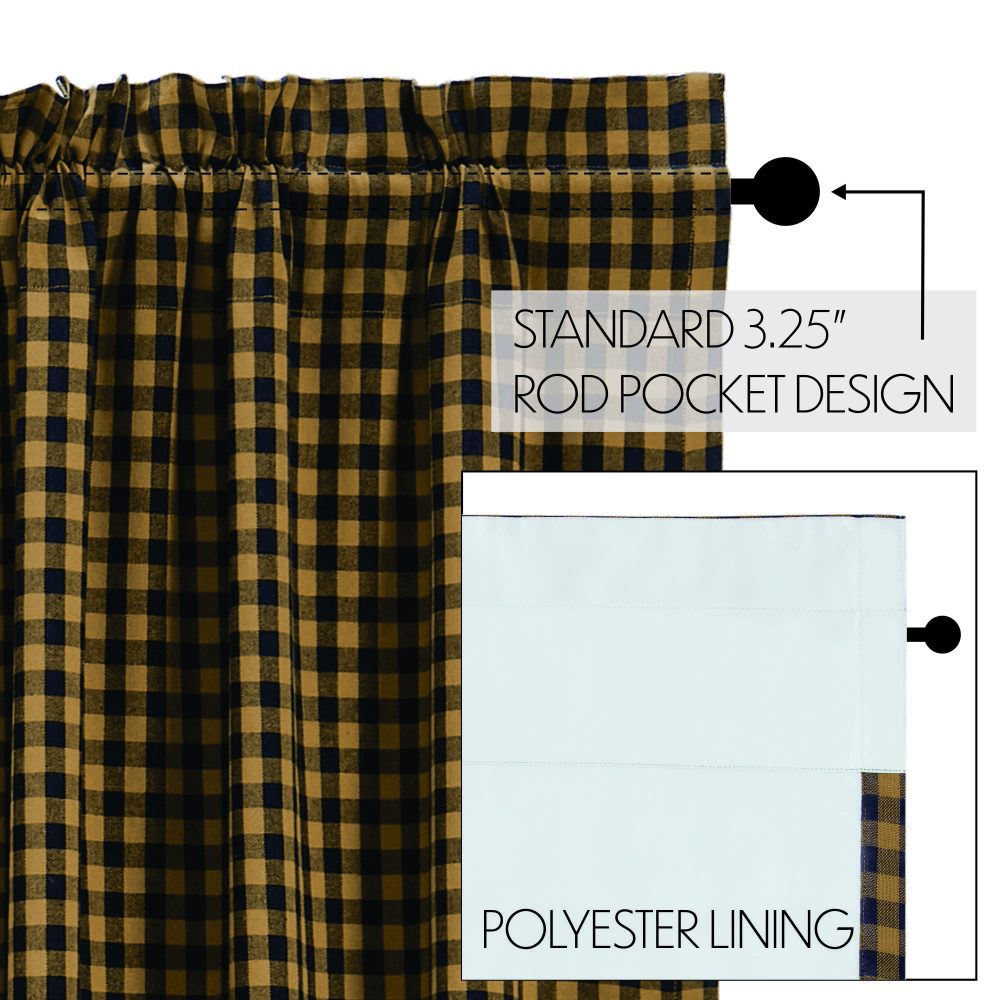 STANDARD 3.25"
ROD POCKET DESIGN

POLYESTER LINING