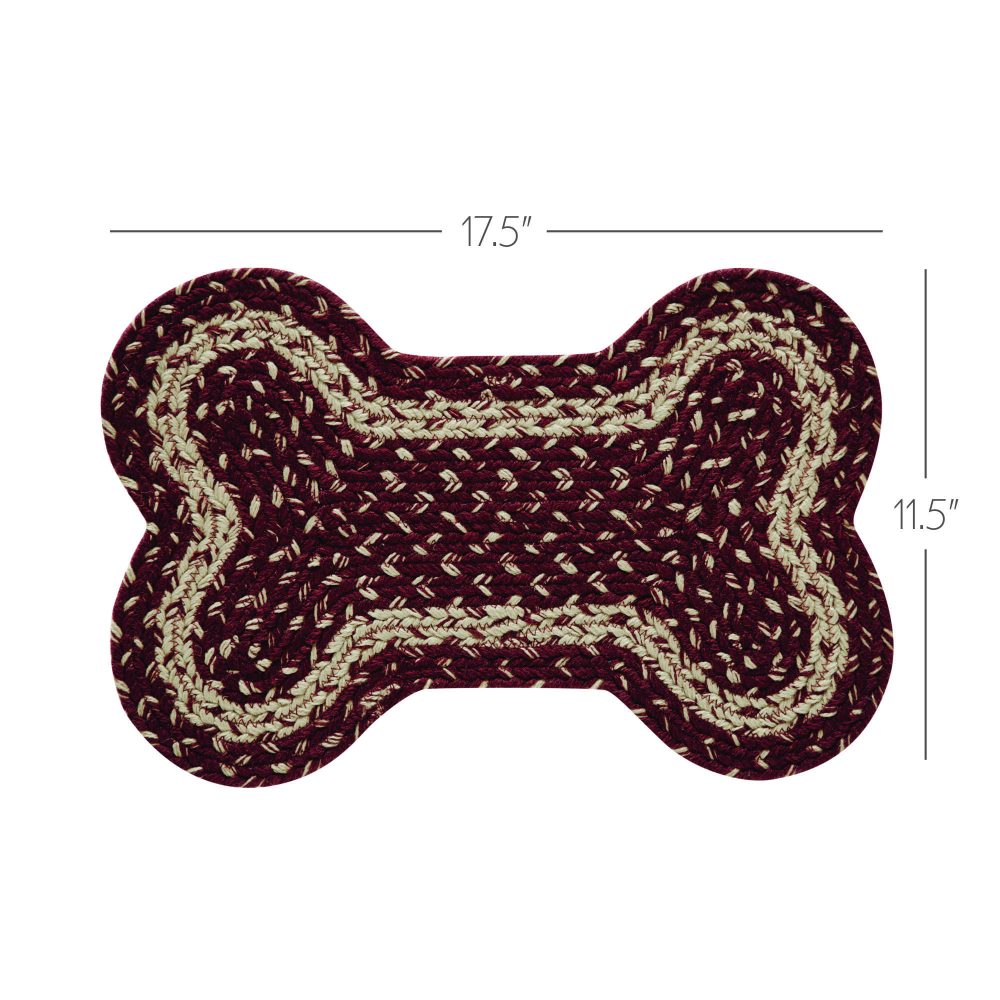 17.5"

11.5"