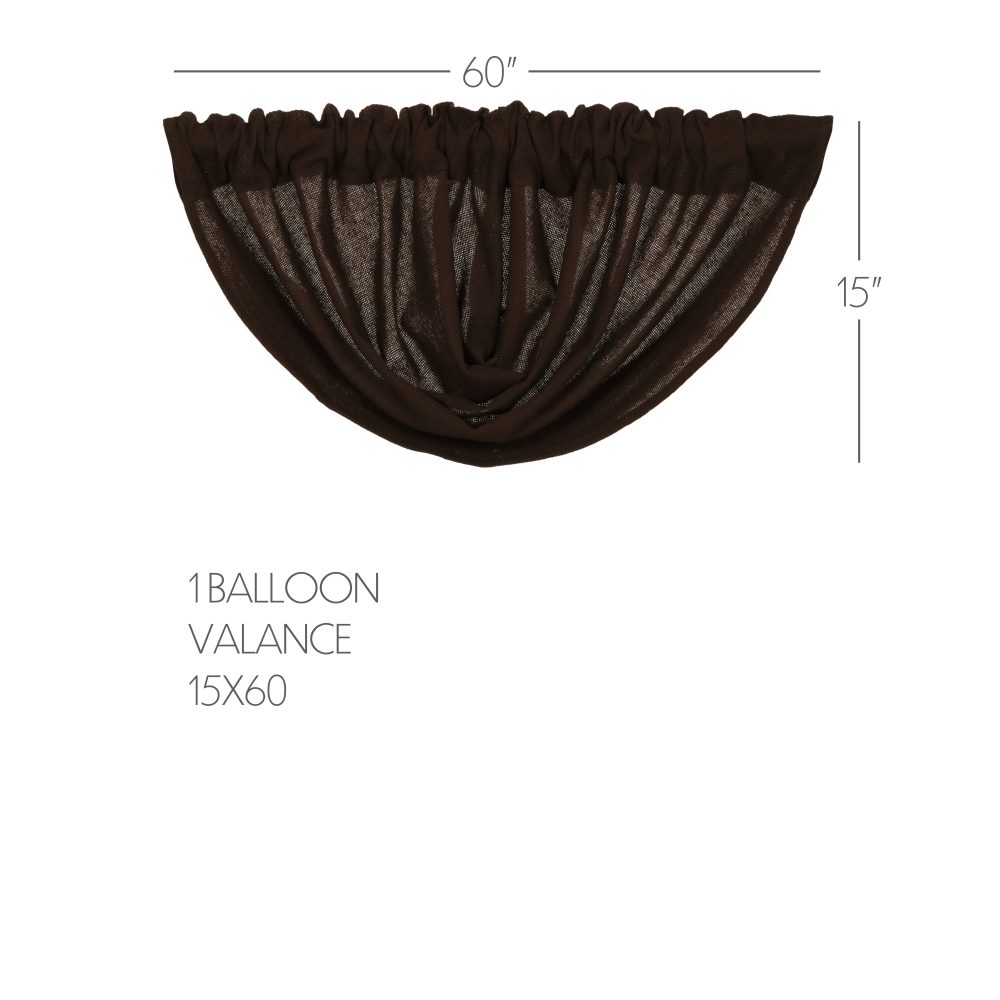 60"

15"

1 BALLOON
VALANCE
15X60