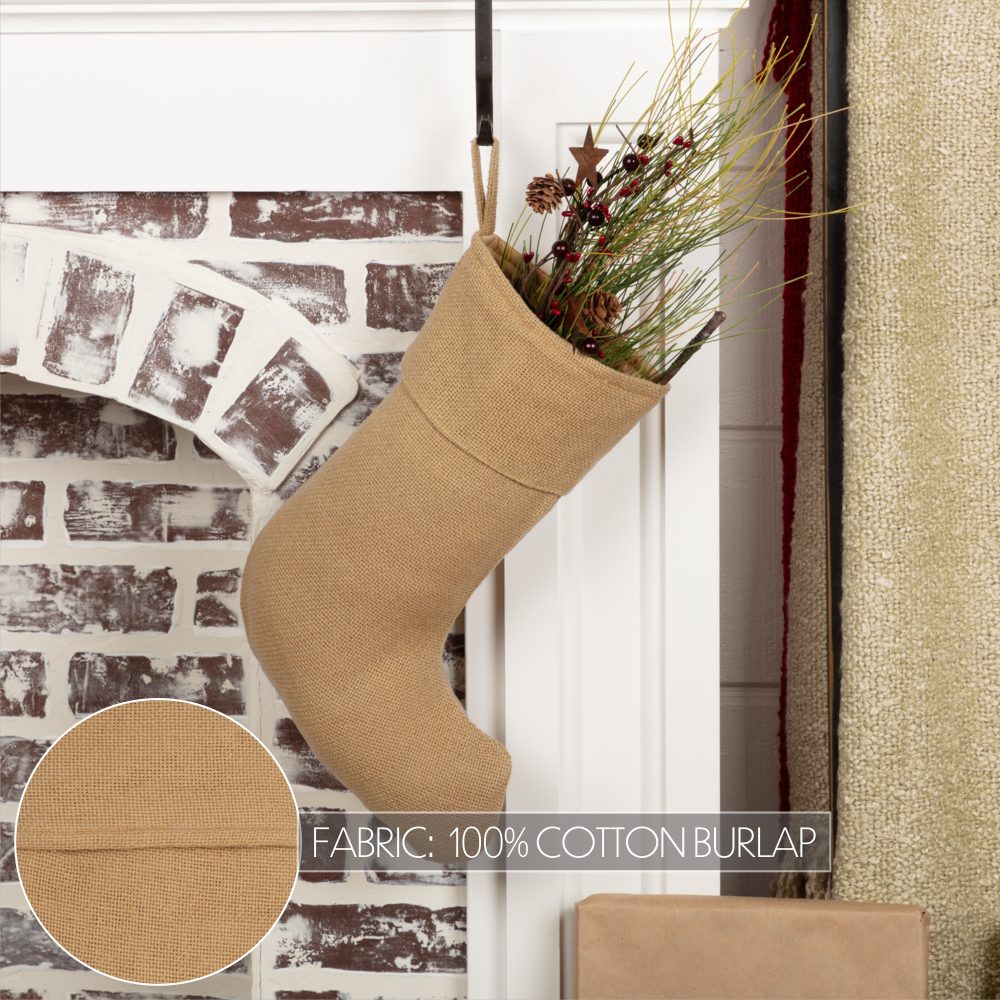 FABRIC: 100% COTTON BURLAP