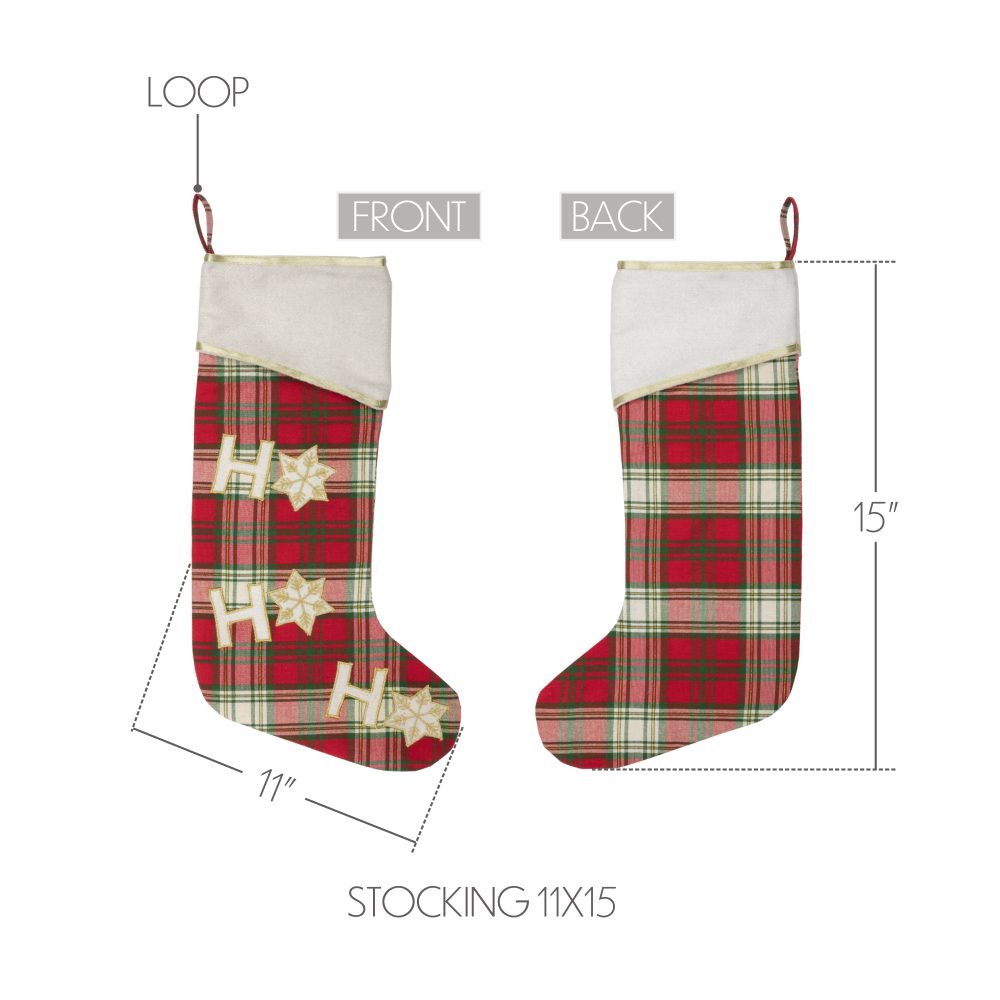 LOOP

FRONT

BACK

H
H
H

15"

11"

STOCKING 11X15