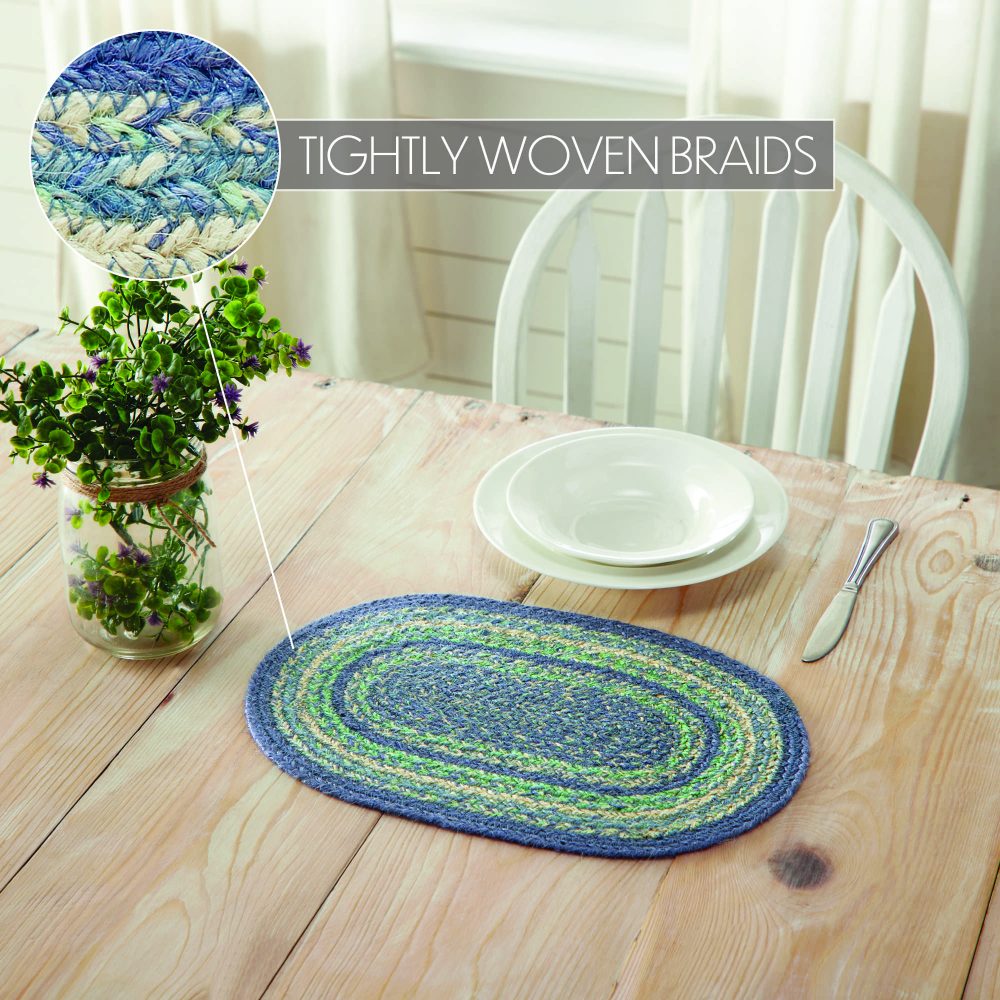 TIGHTLY WOVEN BRAIDS