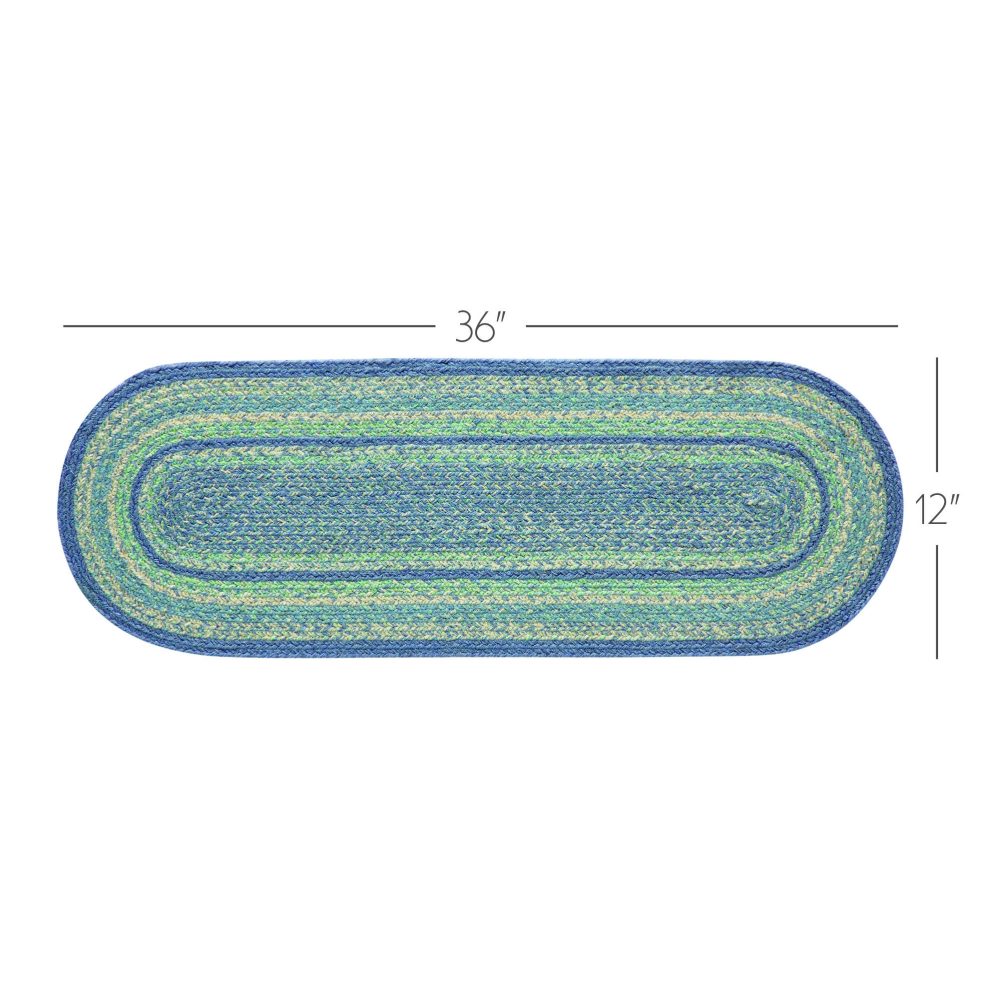 36″

12″