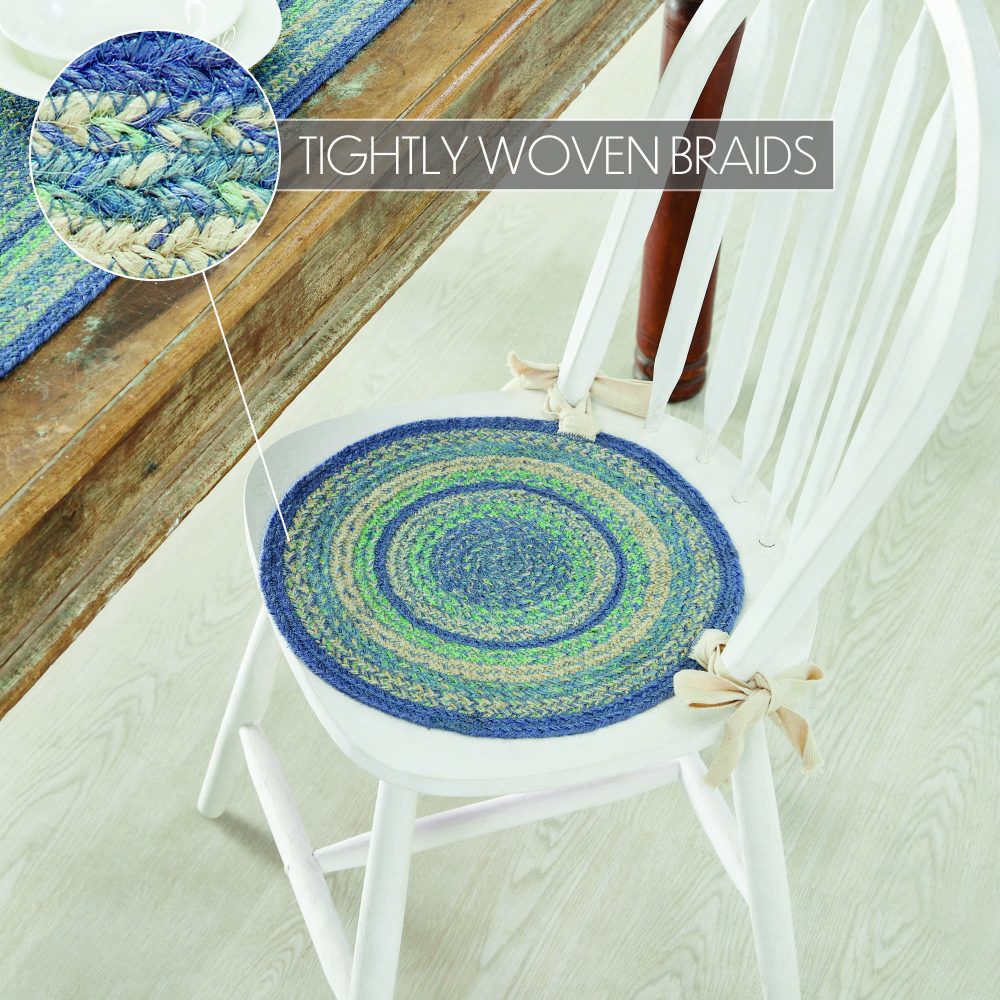 TIGHTLY WOVEN BRAIDS