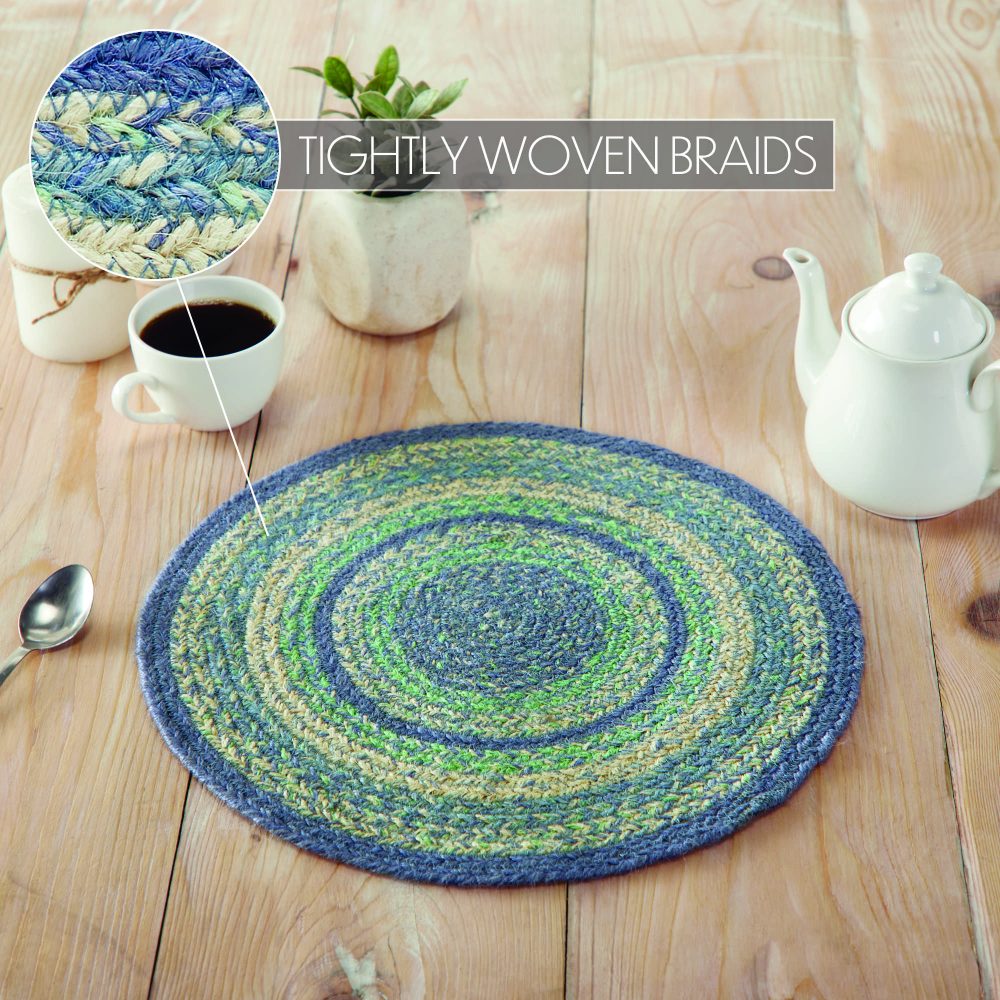 TIGHTLY WOVEN BRAIDS