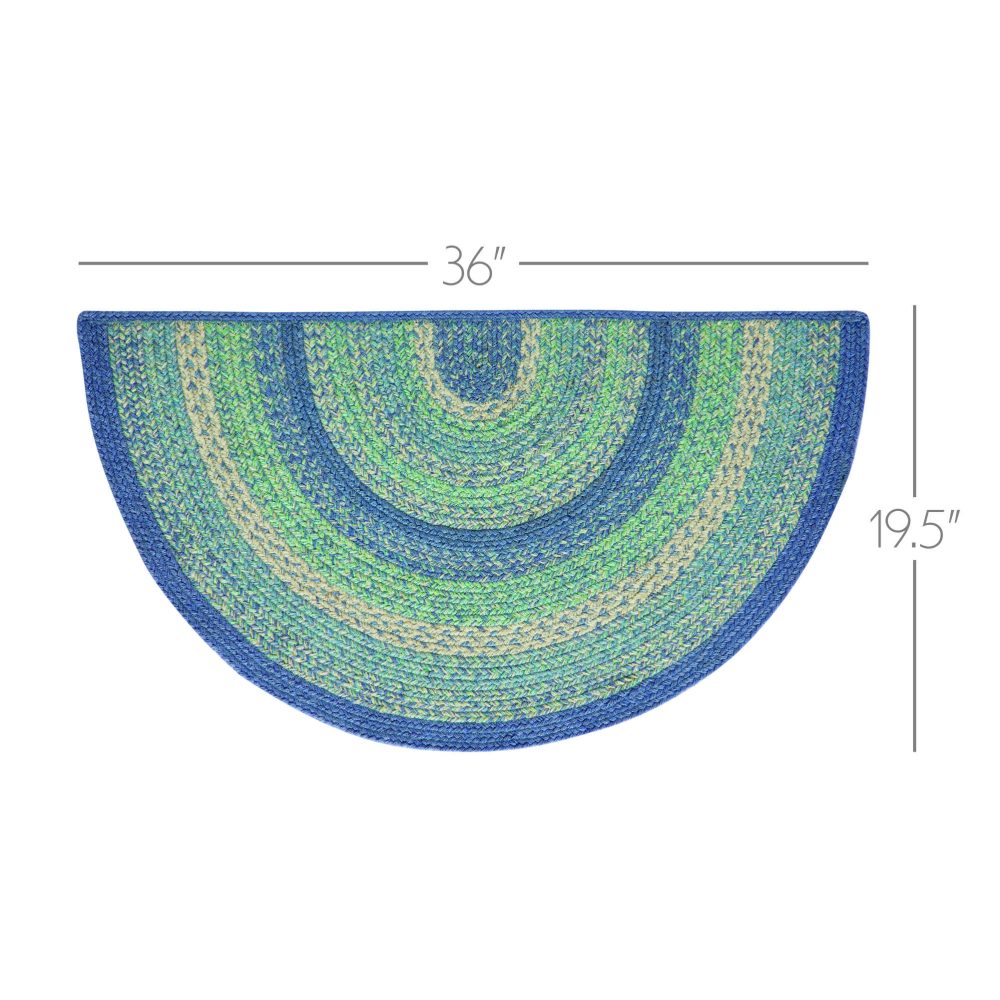 36"

19.5"