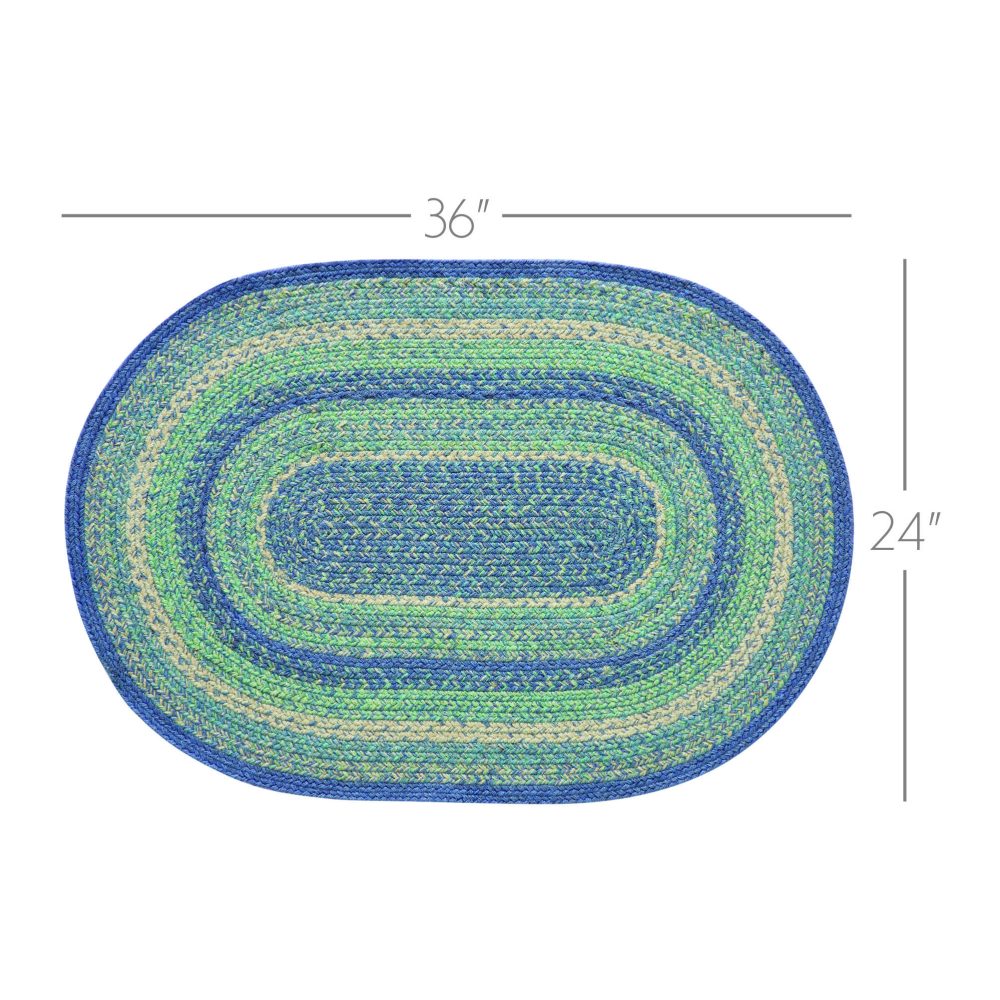 36″

24″