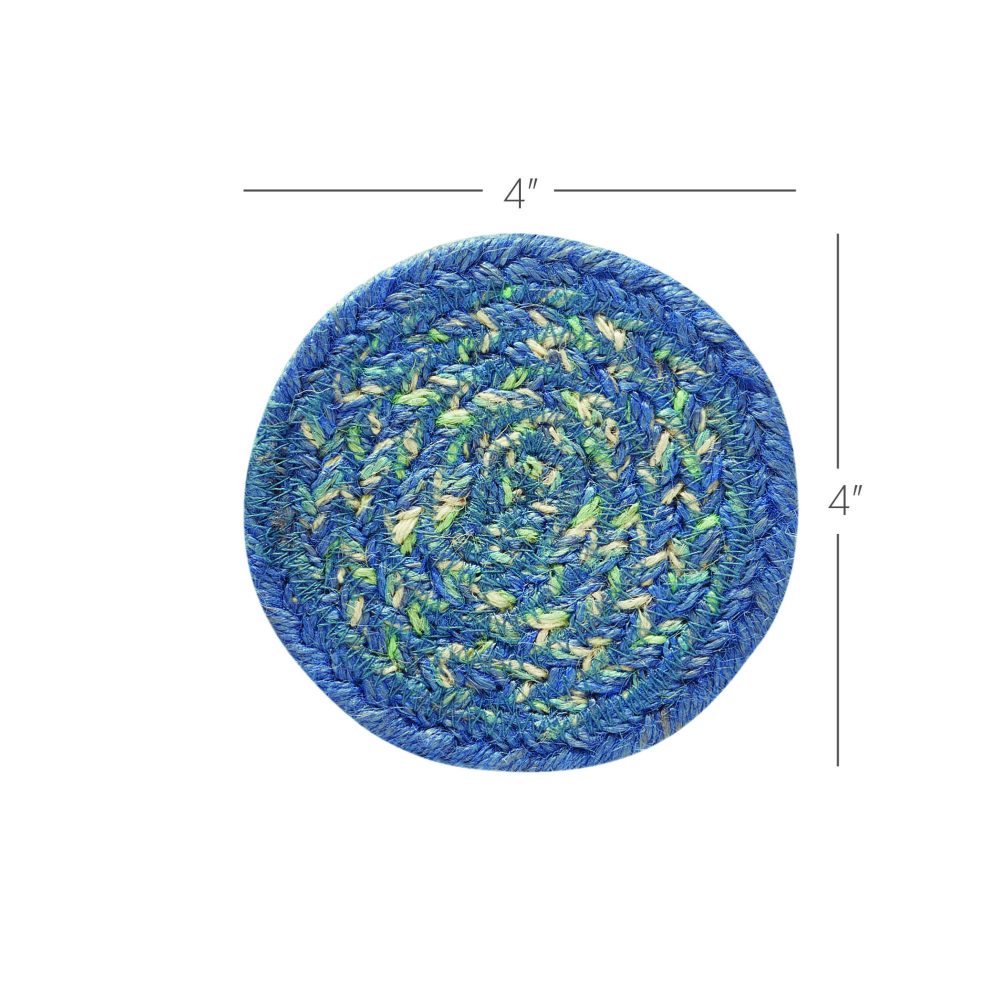 4″

4″