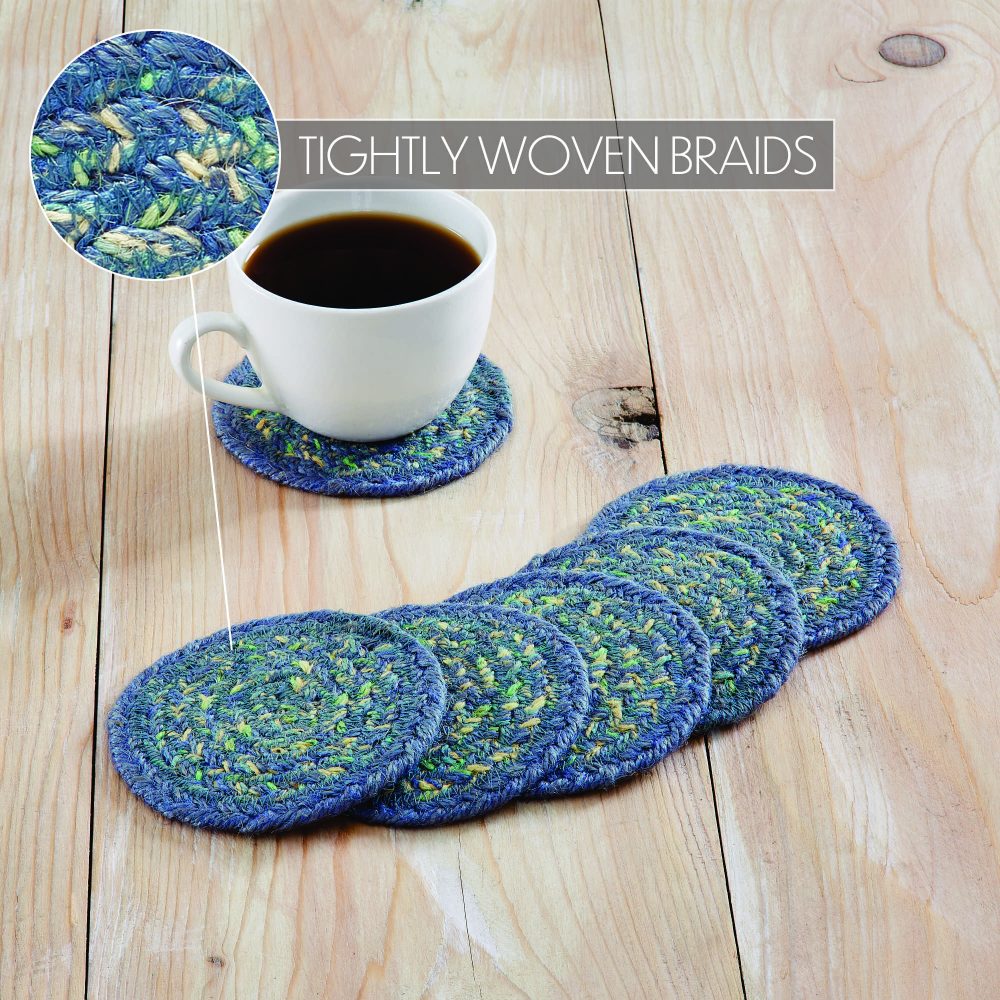 TIGHTLY WOVEN BRAIDS