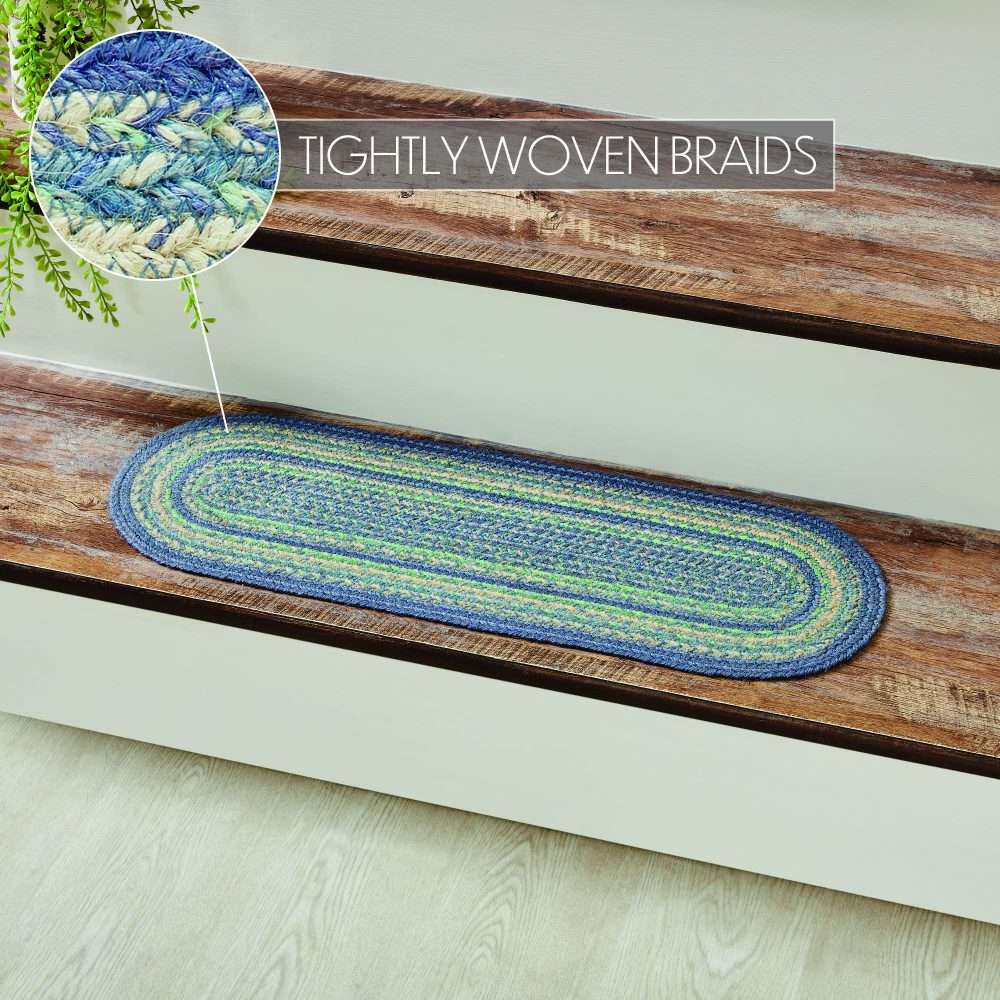 TIGHTLY WOVEN BRAIDS