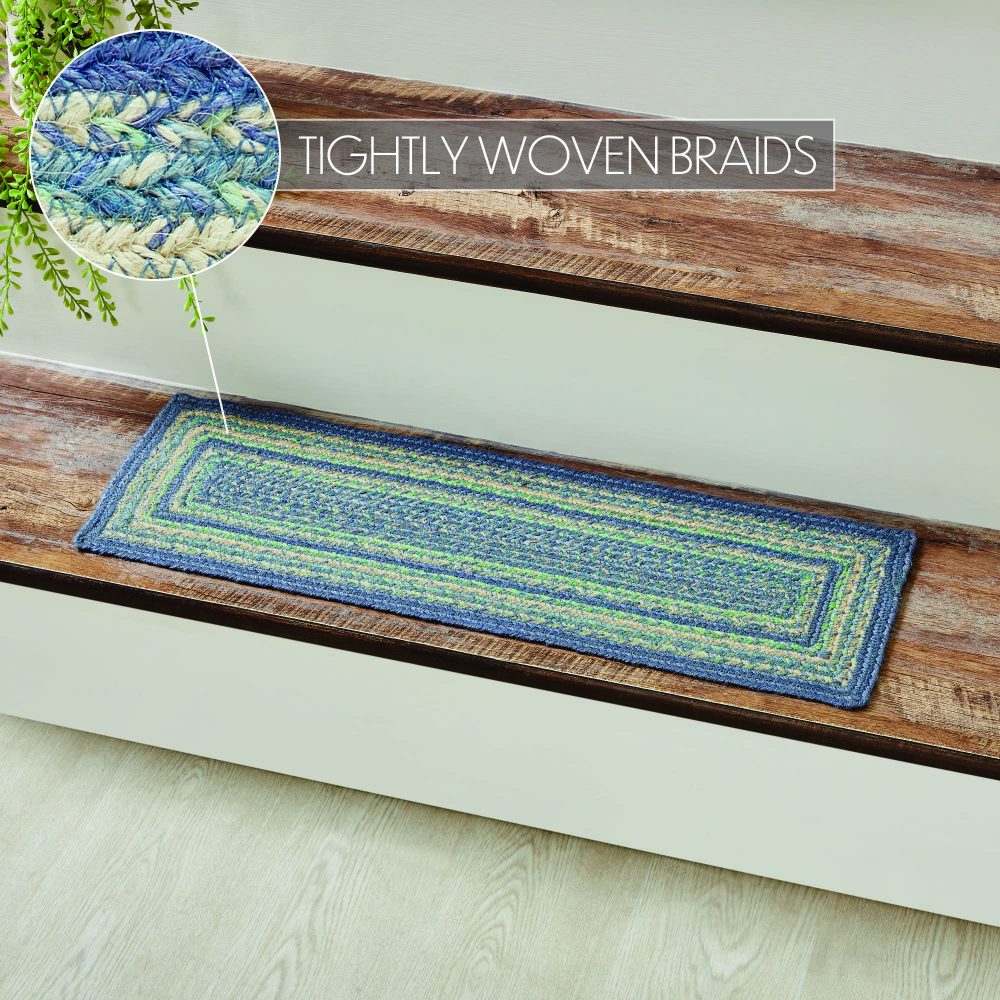 TIGHTLY WOVEN BRAIDS