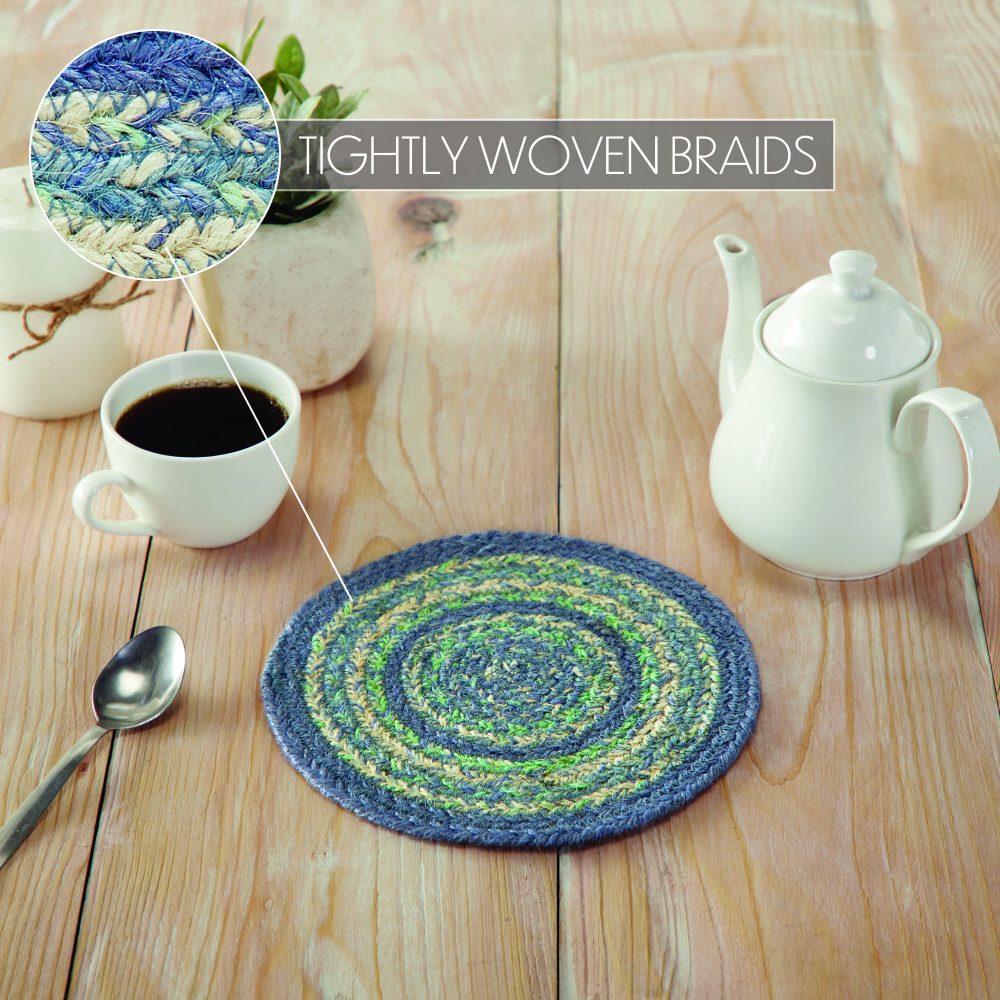 TIGHTLY WOVEN BRAIDS