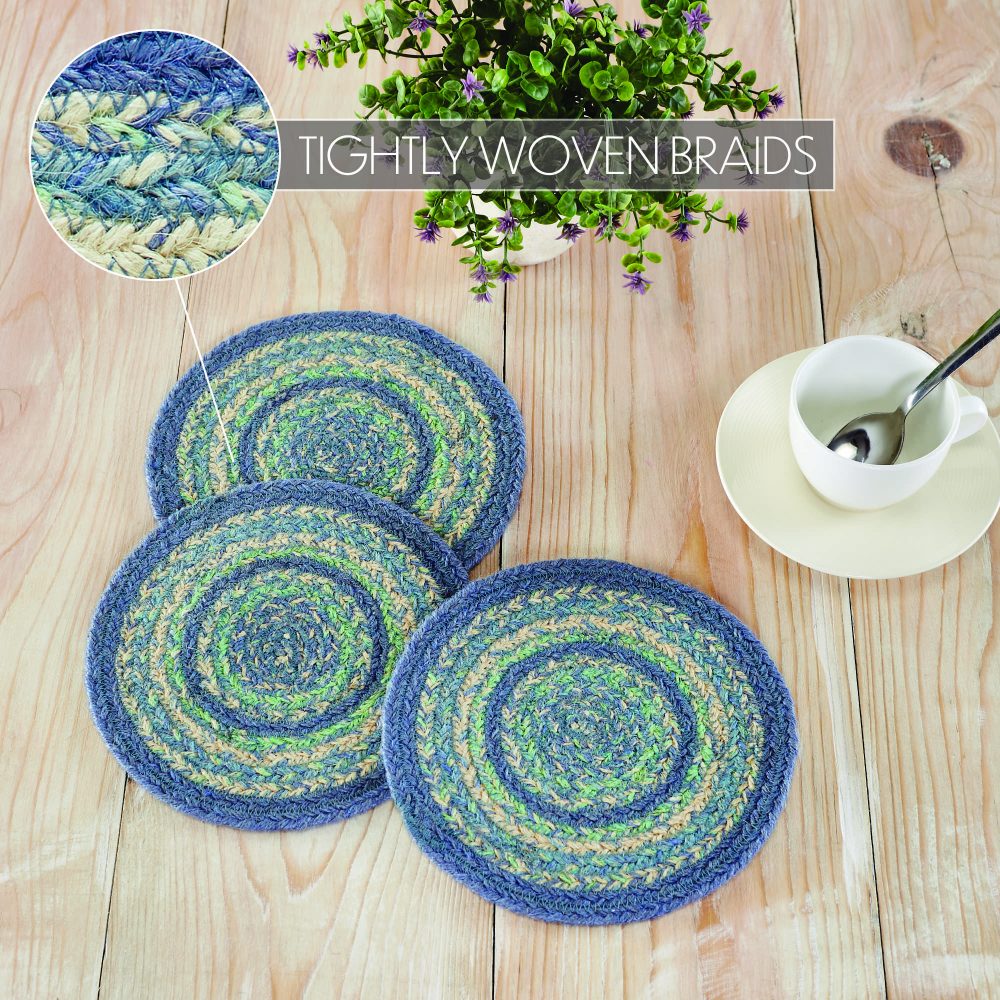 TIGHTLY WOVEN BRAIDS