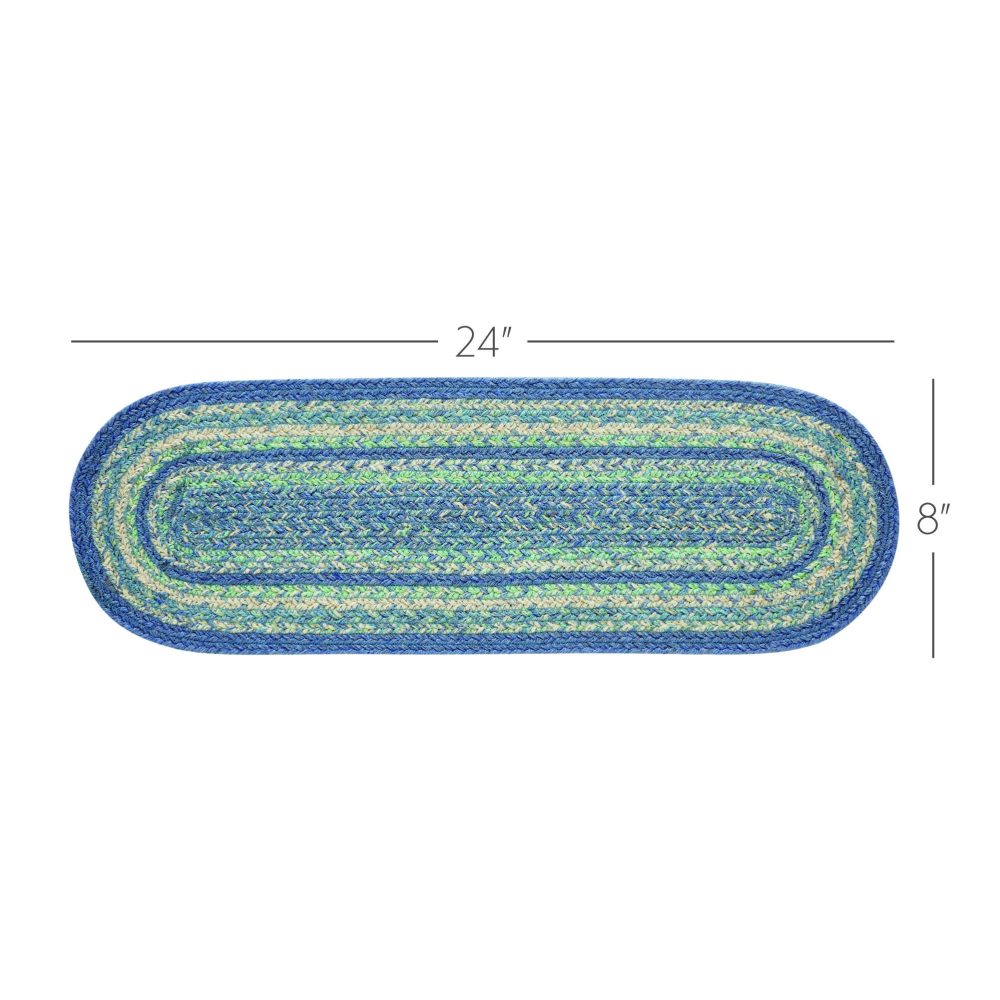 24″

8″