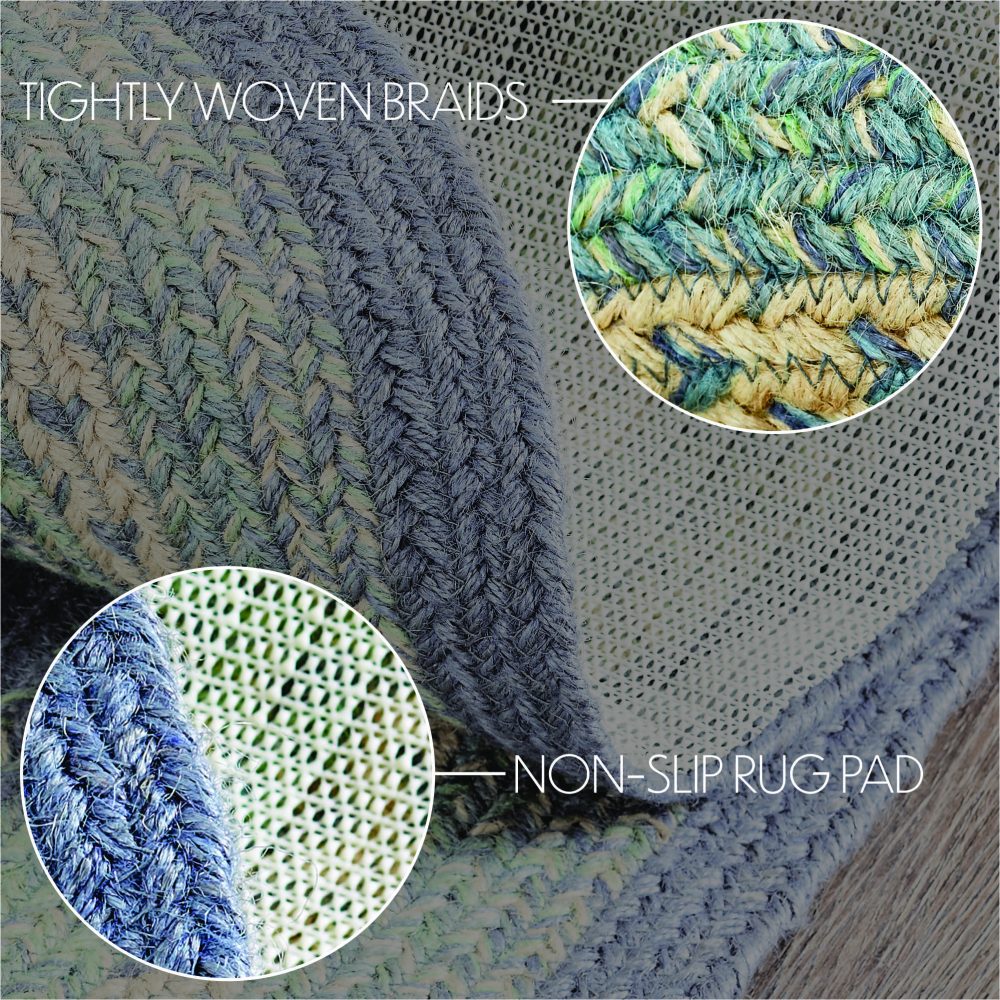 TIGHTLY WOVEN BRAIDS

NON-SLIP RUG PAD