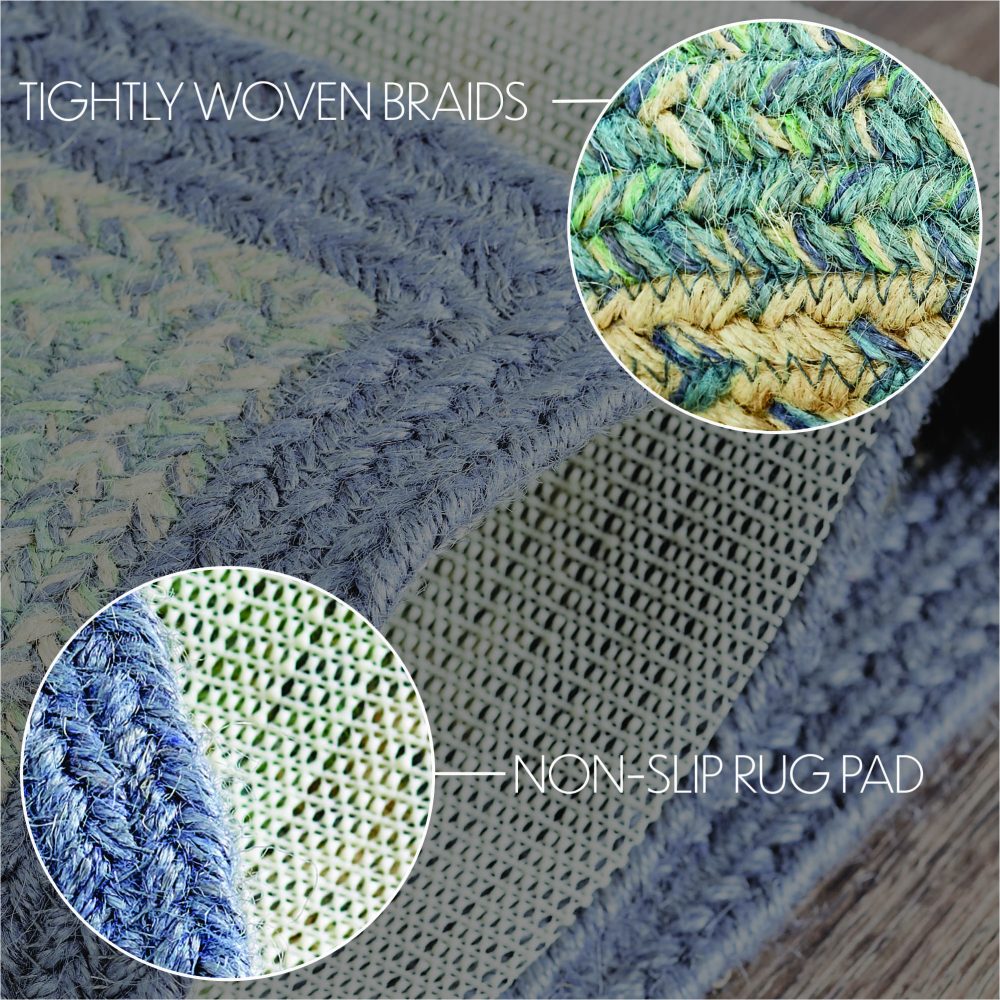 TIGHTLY WOVEN BRAIDS

NON-SLIP RUG PAD