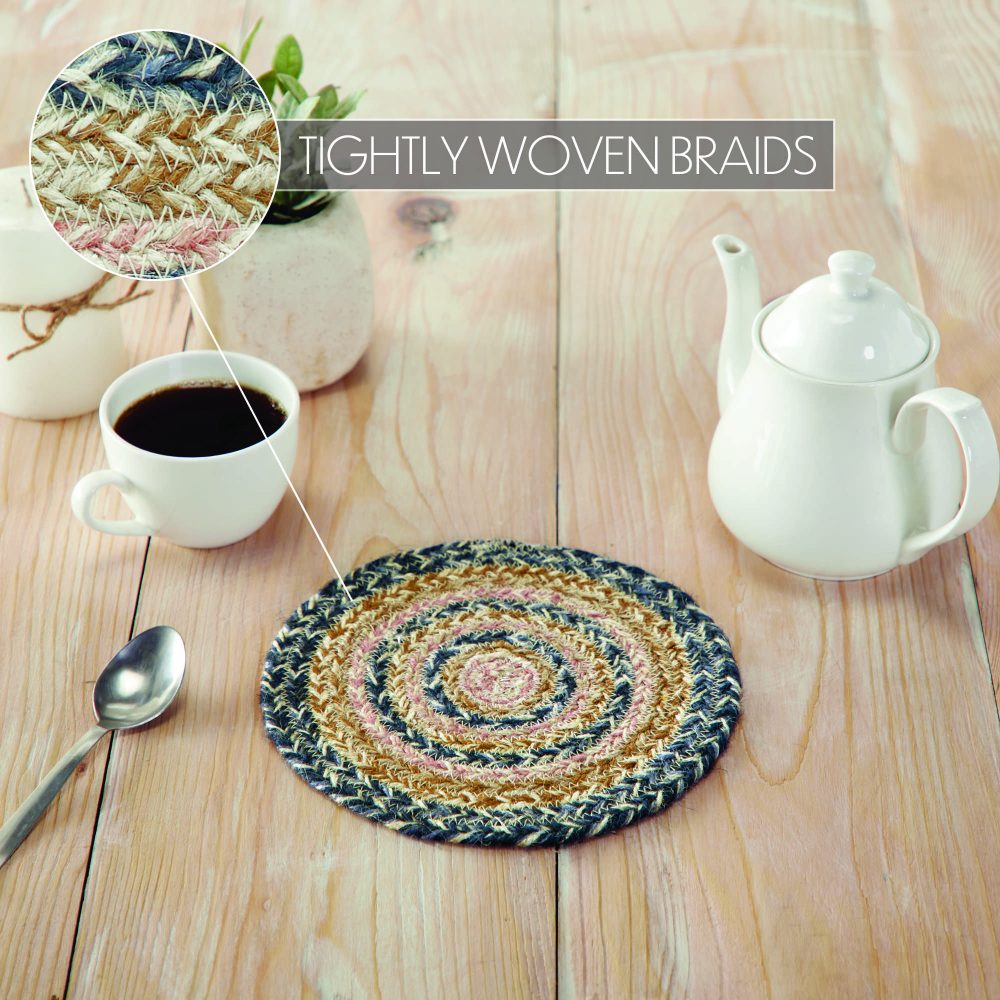 TIGHTLY WOVEN BRAIDS