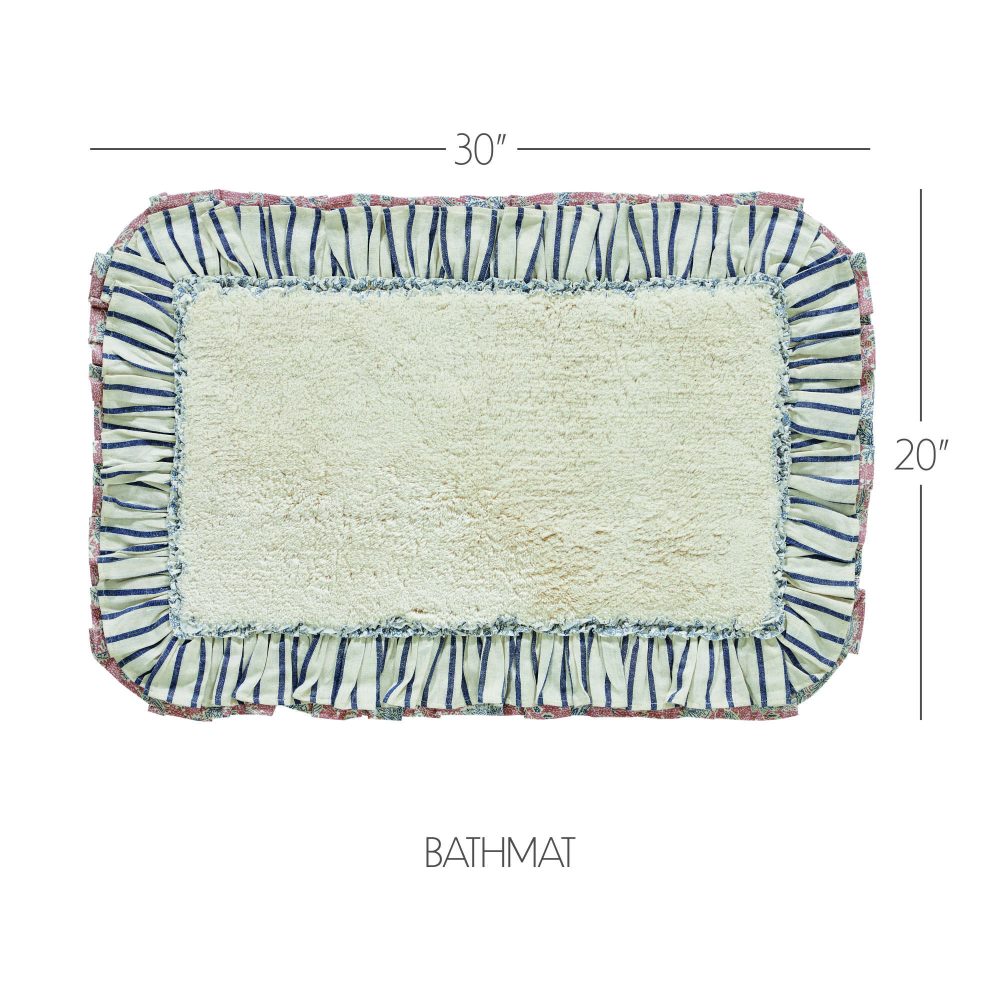 30″

20″

BATHMAT