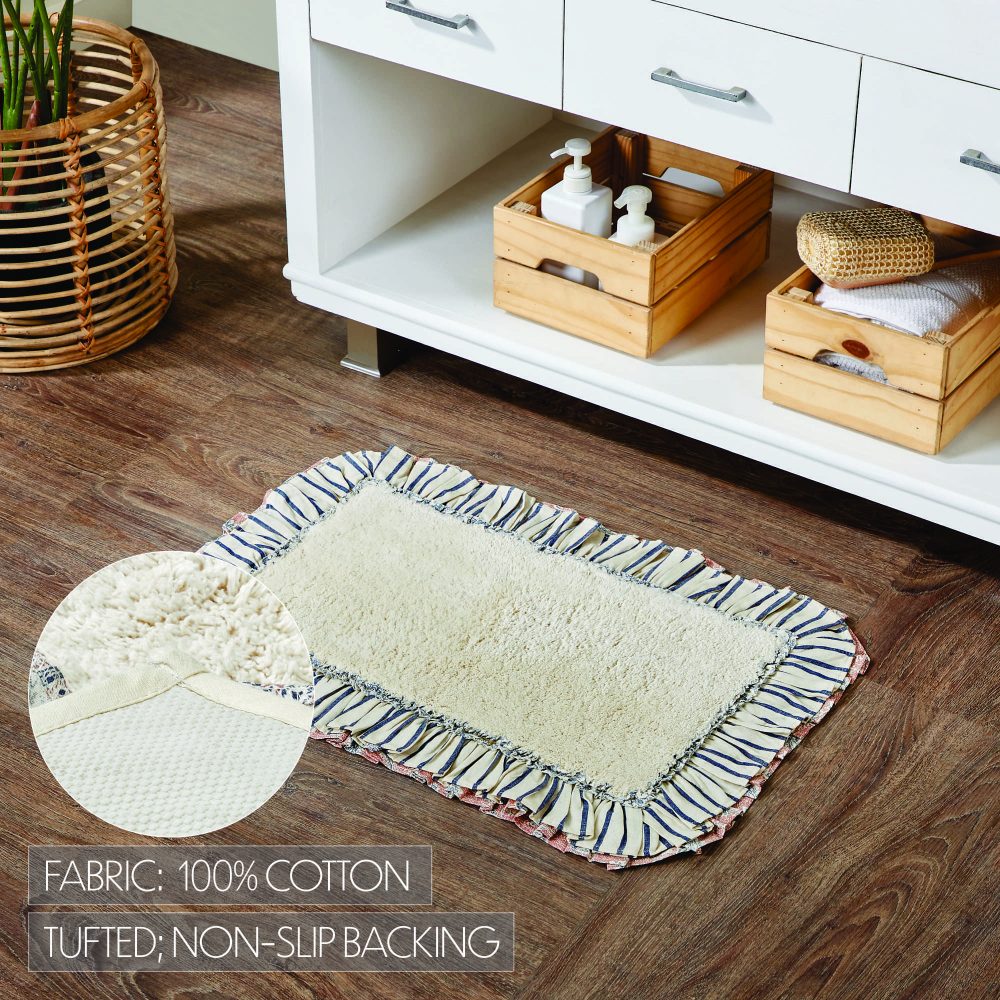 FABRIC: 100% COTTON
TUFTED; NON-SLIP BACKING